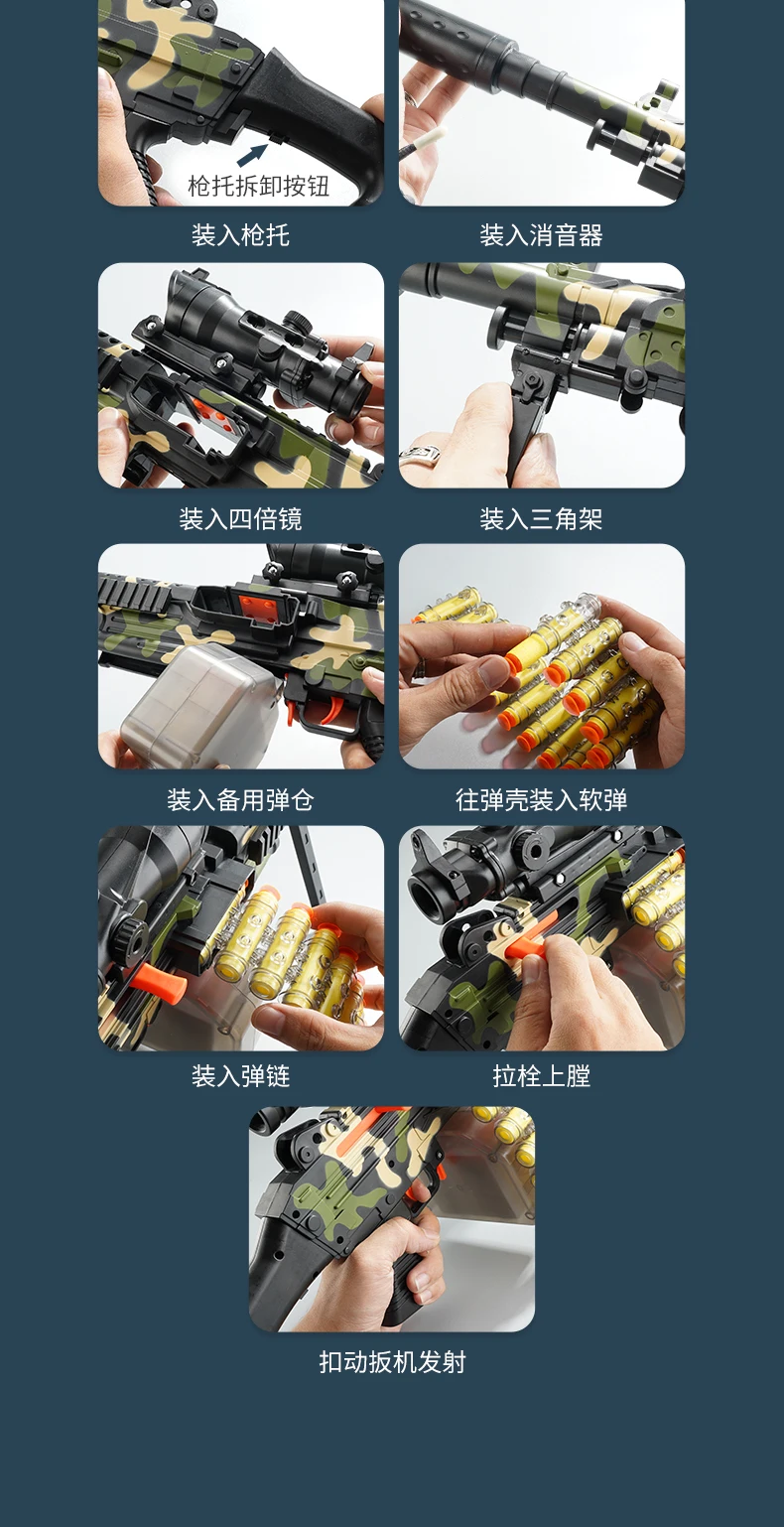 枪托拆卸按钮

装入枪托

装入消音器

装入四倍镜

装入三角架

装入备用弹仓

往弹壳装入软弹

装入弹链

拉栓上膛

扣动扳机发射