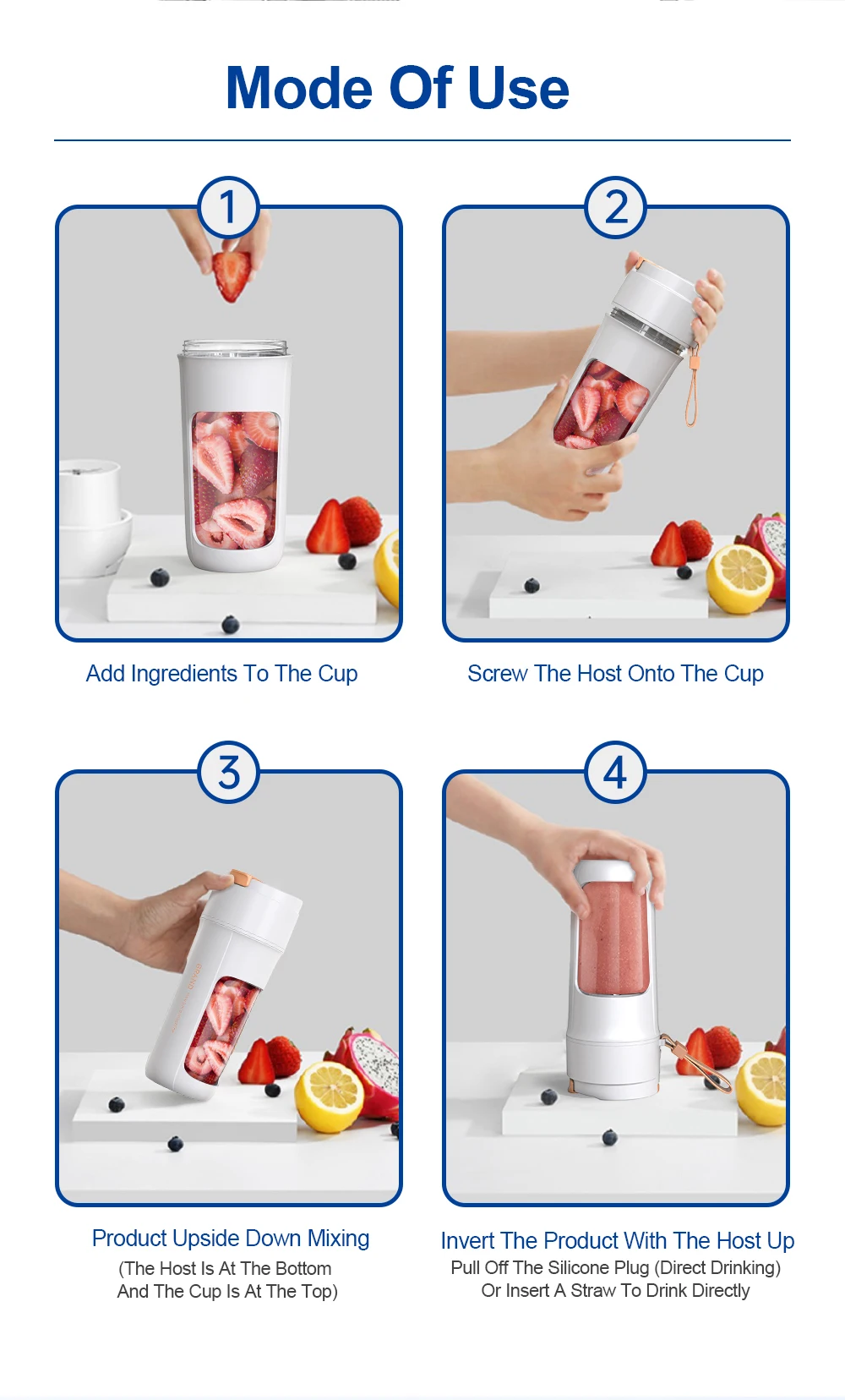 Mode Of Use

1

Add Ingredients To The Cup

2

Screw The Host Onto The Cup

3

Product Upside Down Mixing
(The Host Is At The Bottom And The Cup Is At The Top)

4

Invert The Product With The Host Up
Pull Off The Silicone Plug (Direct Drinking) Or Insert A Straw To Drink Directly