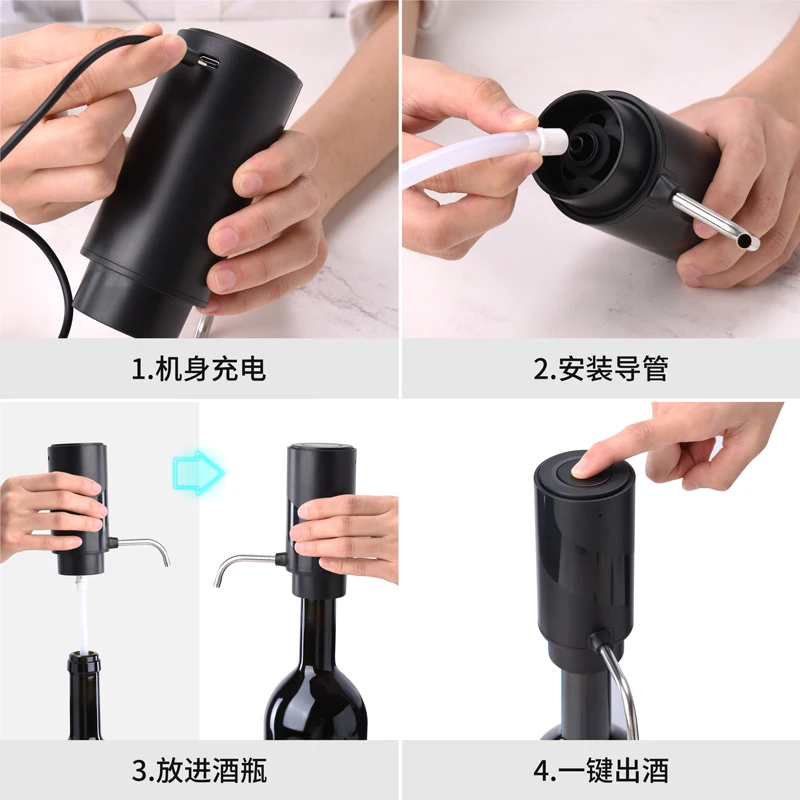 1.机身充电

2.安装导管

3.放进酒瓶

4.一键出酒