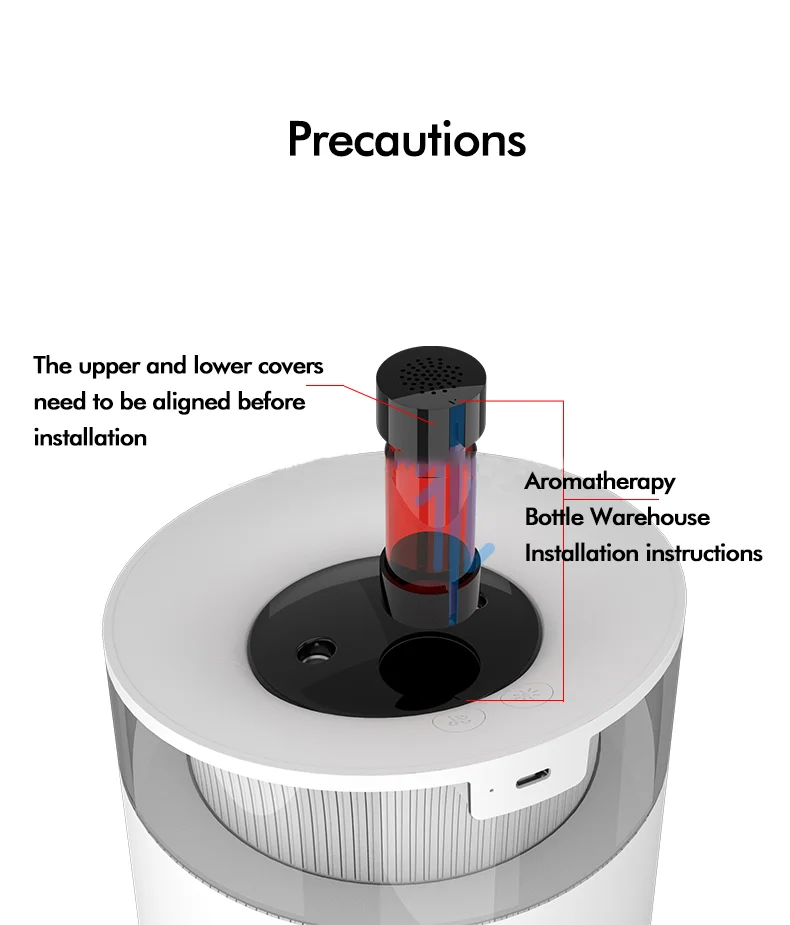 Precautions

The upper and lower covers need to be aligned before installation

Aromatherapy Bottle Warehouse Installation instructions