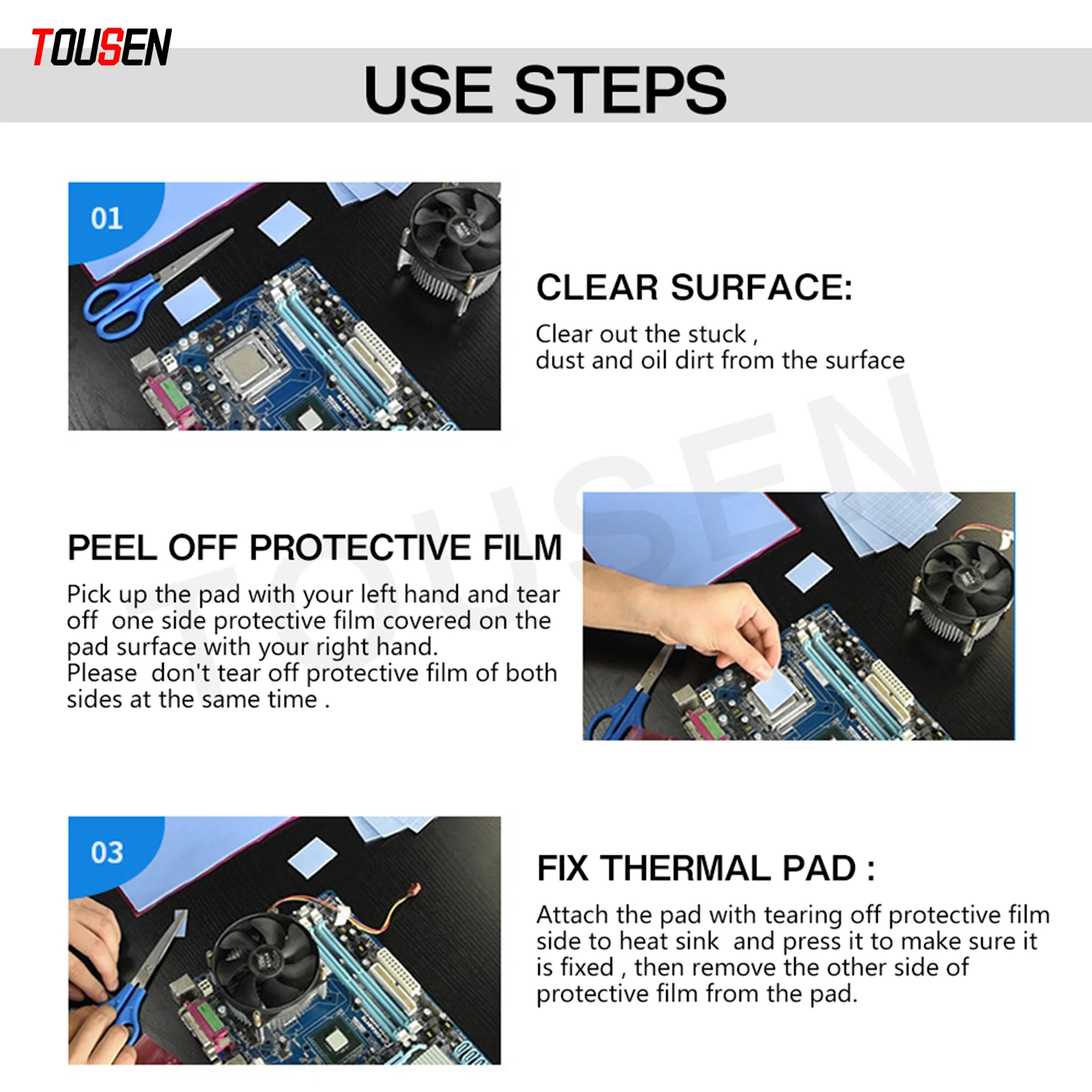 TOUSEN

USE STEPS

01

CLEAR SURFACE:

Clear out the stuck , dust and oil dirt from the surface

TOUSEN

PEEL OFF PROTECTIVE FILM

Pick up the pad with your left hand and tear off one side protective film covered on the pad surface with your right hand.
Please don't tear off protective film of both sides at the same time .

03

FIX THERMAL PAD :

Attach the pad with tearing off protective film side to heat sink and press it to make sure it is fixed , then remove the other side of protective film from the pad.