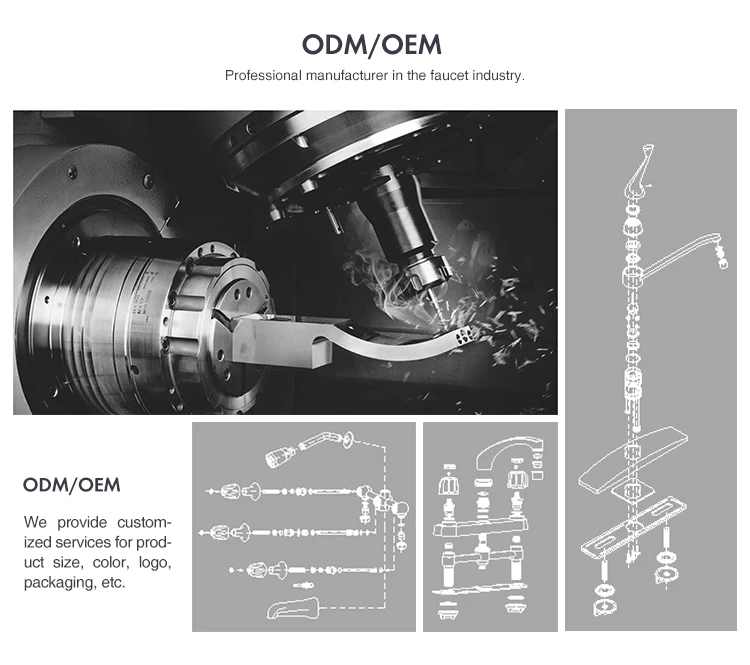 ODM/OEM

Professional manufacturer in the faucet industry.

ODM/OEM

We provide customized services for product size, color, logo, packaging, etc.