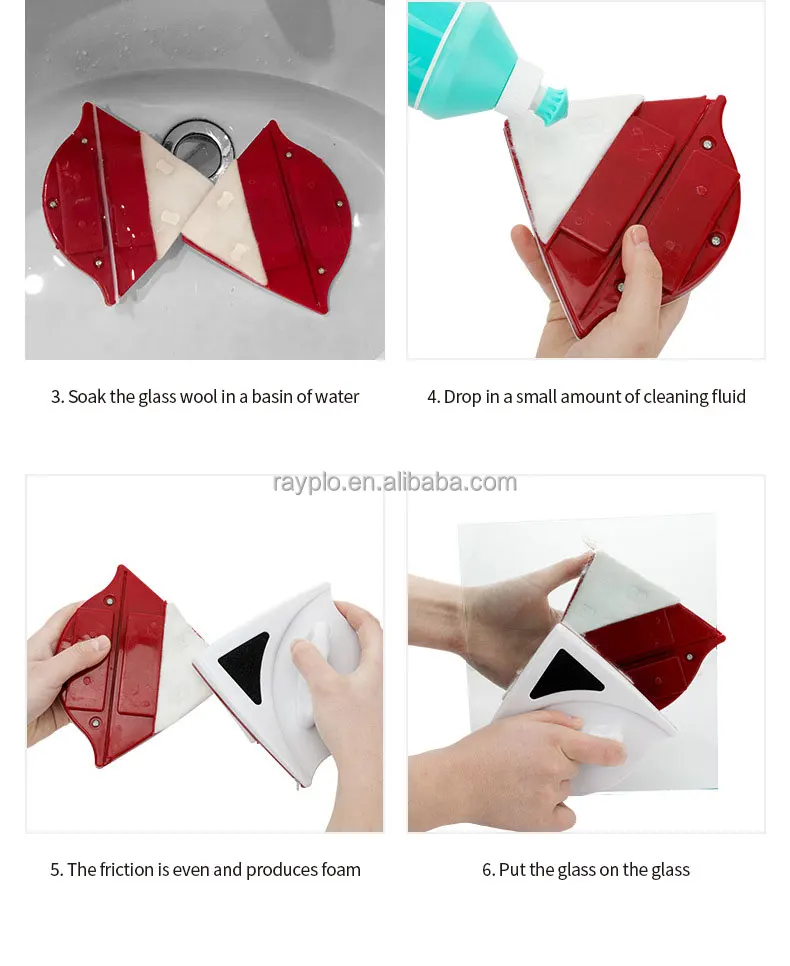 3. Soak the glass wool in a basin of water

4. Drop in a small amount of cleaning fluid

rayplo.en.alibaba.com

5. The friction is even and produces foam

6. Put the glass on the glass