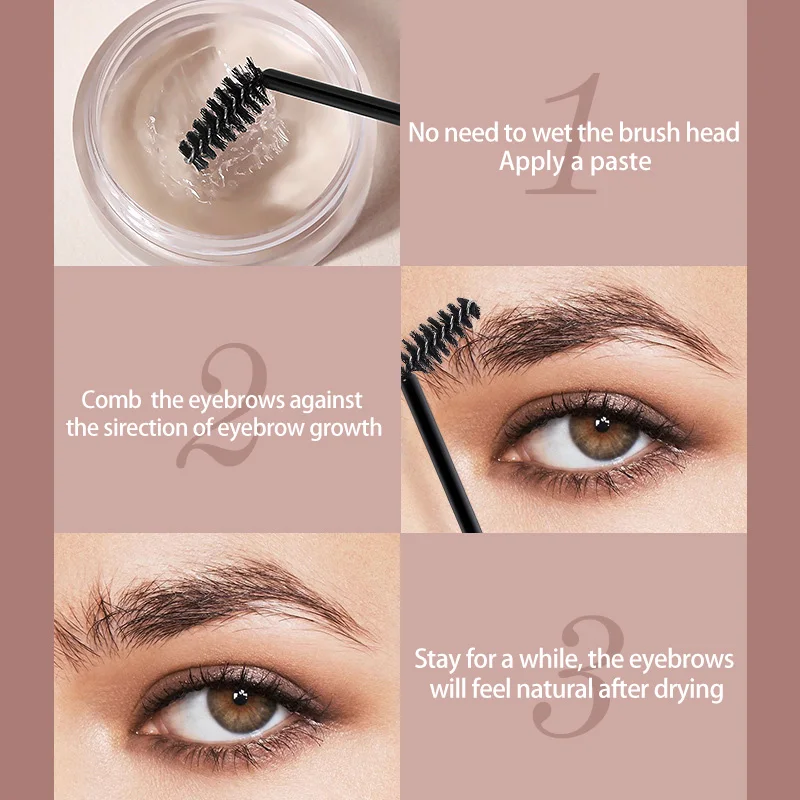 1
No need to wet the brush head
Apply a paste

2
Comb the eyebrows against the sirection of eyebrow growth

3
Stay for a while, the eyebrows will feel natural after drying