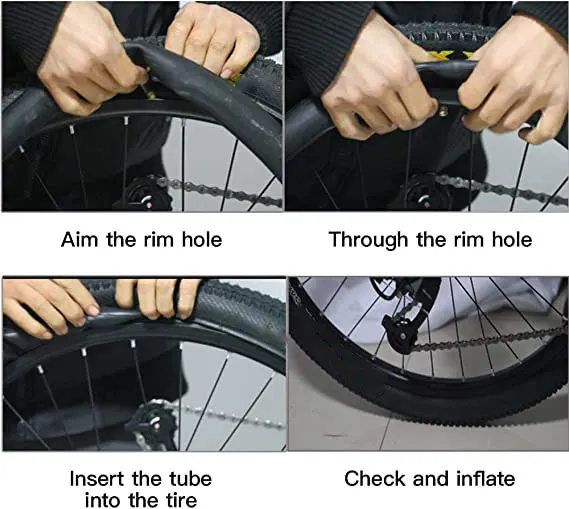 Aim the rim hole

Through the rim hole

Insert the tube into the tire

Check and inflate