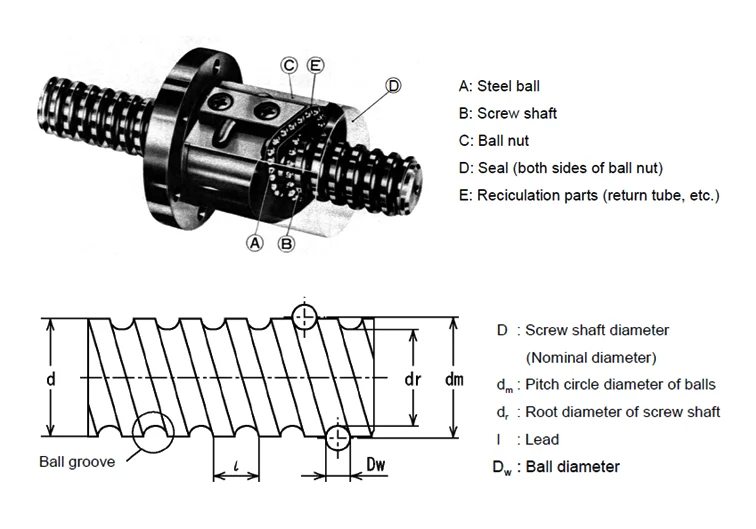 Ⓒ Ⓔ Ⓓ

Ⓐ Ⓑ

A: Steel ball

B: Screw shaft

C: Ball nut

D: Seal (both sides of ball nut)

E: Reciculation parts (return tube, etc.)

d

dr

dm

Ball groove

$l$

Dw

D : Screw shaft diameter (Nominal diameter)

$d_m$ : Pitch circle diameter of balls

$d_r$ : Root diameter of screw shaft

l : Lead

$D_w$ : Ball diameter