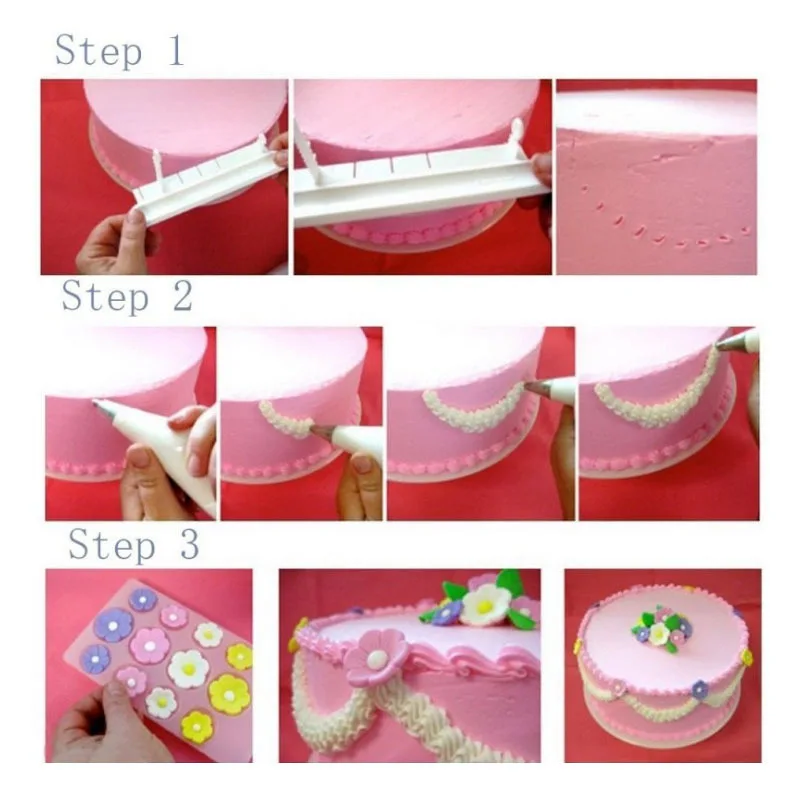 Step 1

Step 2

Step 3