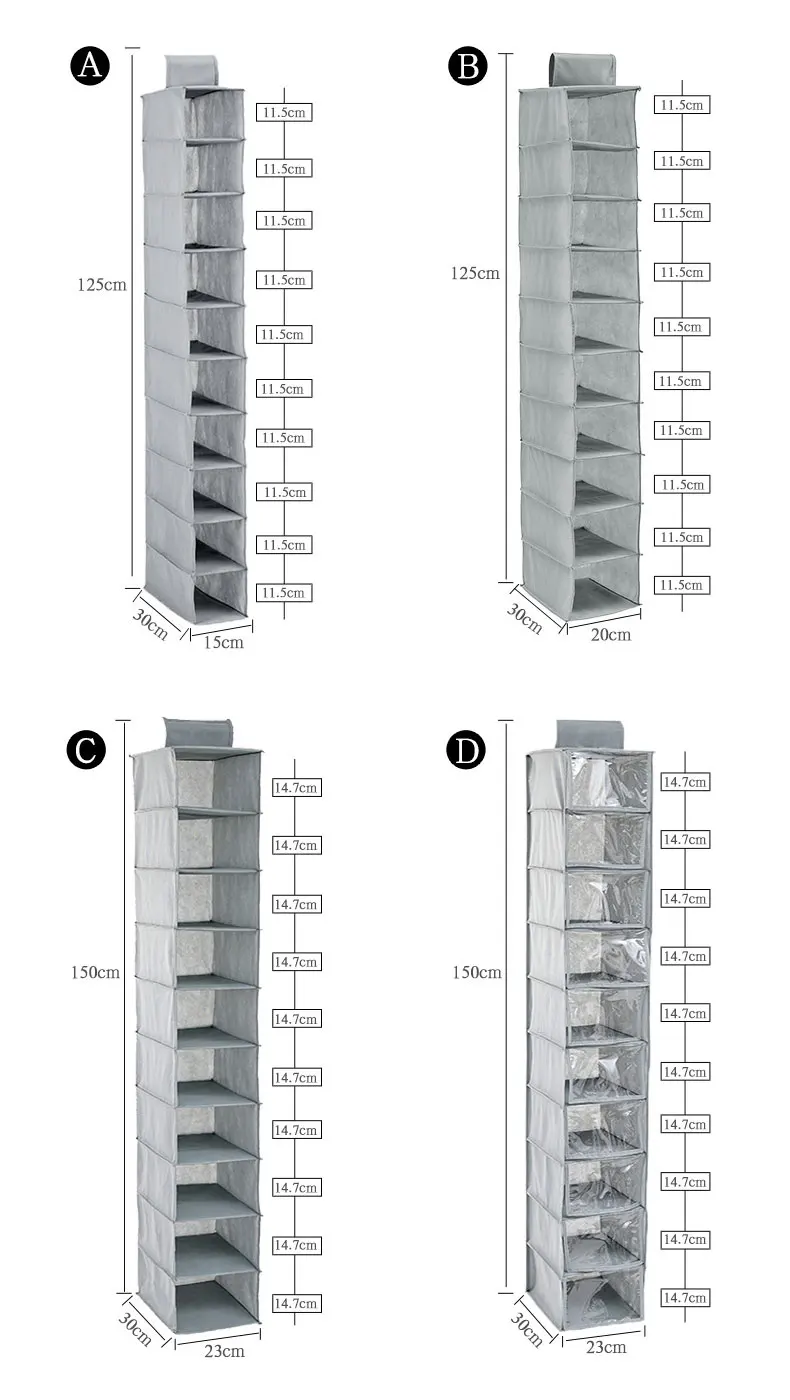 A

125cm

11.5cm
11.5cm
11.5cm
11.5cm
11.5cm
11.5cm
11.5cm
11.5cm
11.5cm
11.5cm

30cm
15cm

B

125cm

11.5cm
11.5cm
11.5cm
11.5cm
11.5cm
11.5cm
11.5cm
11.5cm
11.5cm
11.5cm

30cm
20cm

C

150cm

14.7cm
14.7cm
14.7cm
14.7cm
14.7cm
14.7cm
14.7cm
14.7cm
14.7cm
14.7cm

30cm
23cm

D

150cm

14.7cm
14.7cm
14.7cm
14.7cm
14.7cm
14.7cm
14.7cm
14.7cm
14.7cm
14.7cm

30cm
23cm