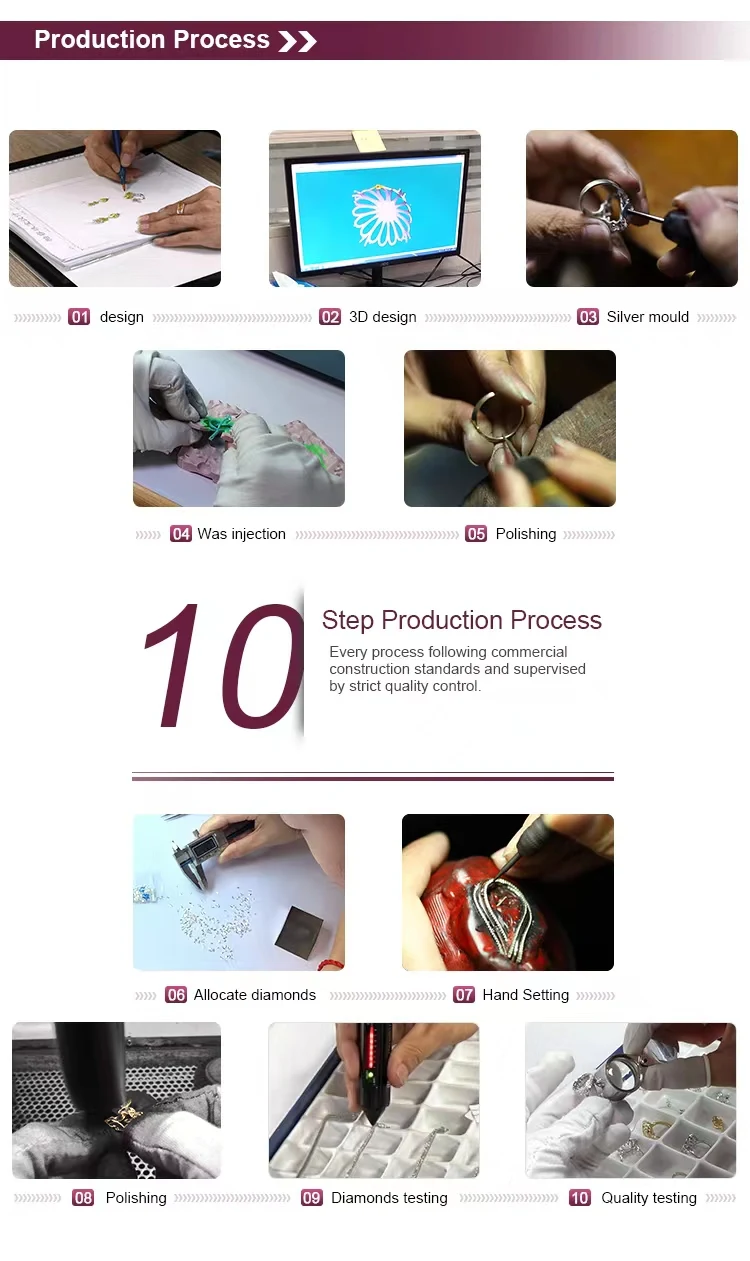 Production Process

01 design
02 3D design
03 Silver mould
04 Was injection
05 Polishing

10

Step Production Process

Every process following commercial construction standards and supervised by strict quality control.

06 Allocate diamonds
07 Hand Setting
08 Polishing
09 Diamonds testing
10 Quality testing