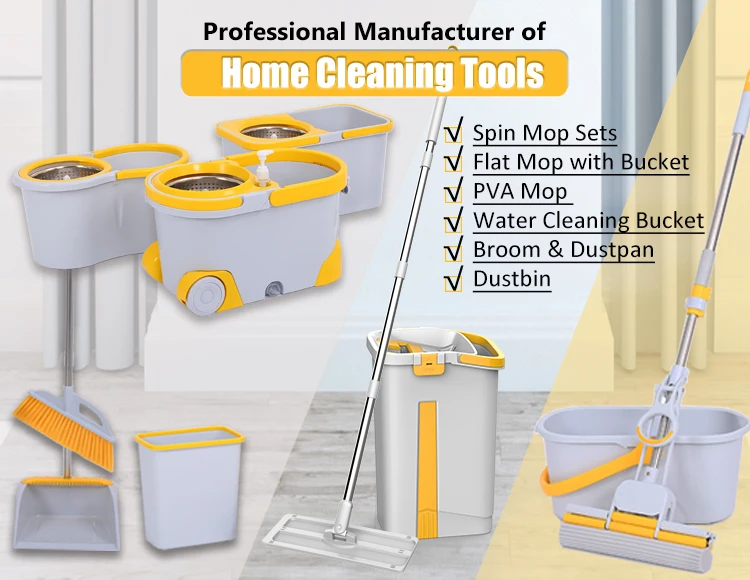 Professional Manufacturer of
Home Cleaning Tools

√ Spin Mop Sets
√ Flat Mop with Bucket
√ PVA Mop
√ Water Cleaning Bucket
√ Broom & Dustpan
√ Dustbin