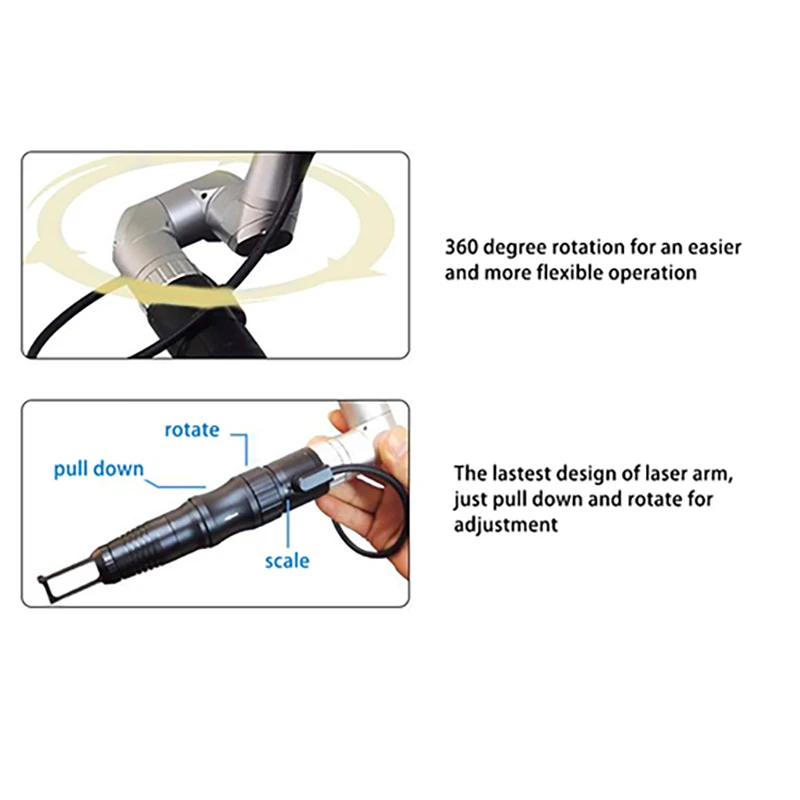 360 degree rotation for an easier and more flexible operation

rotate

pull down

scale

The lastest design of laser arm, just pull down and rotate for adjustment