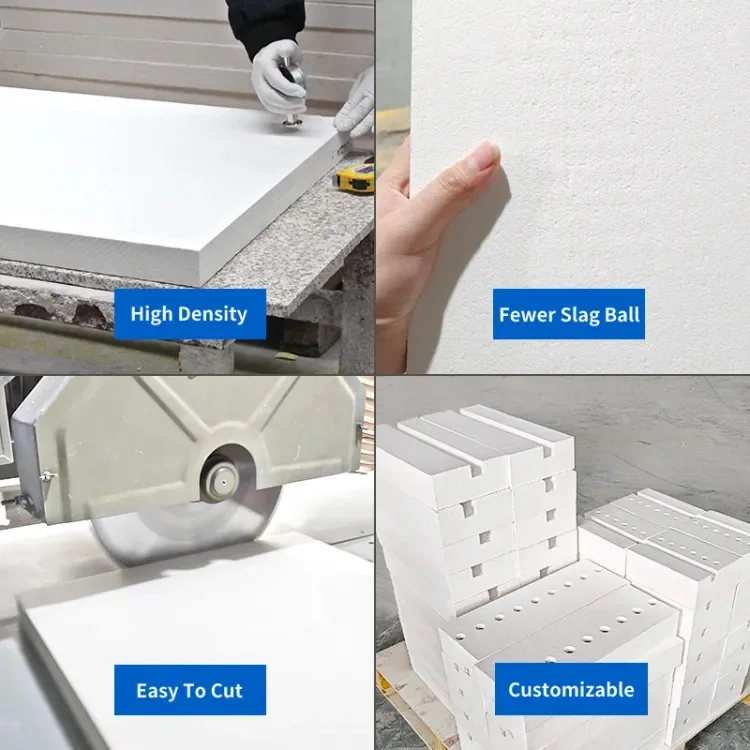 High Density

Fewer Slag Ball

Easy To Cut

Customizable