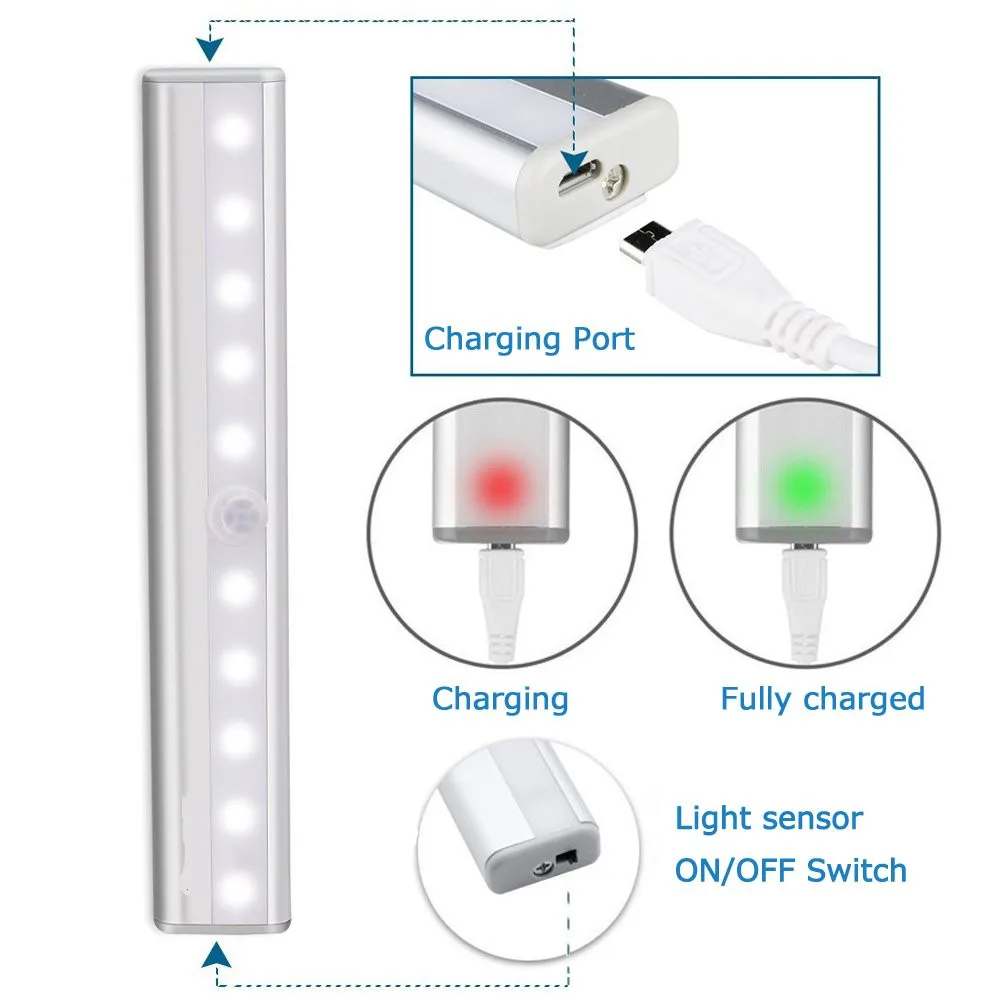 Charging Port

Charging

Fully charged

Light sensor
ON/OFF Switch