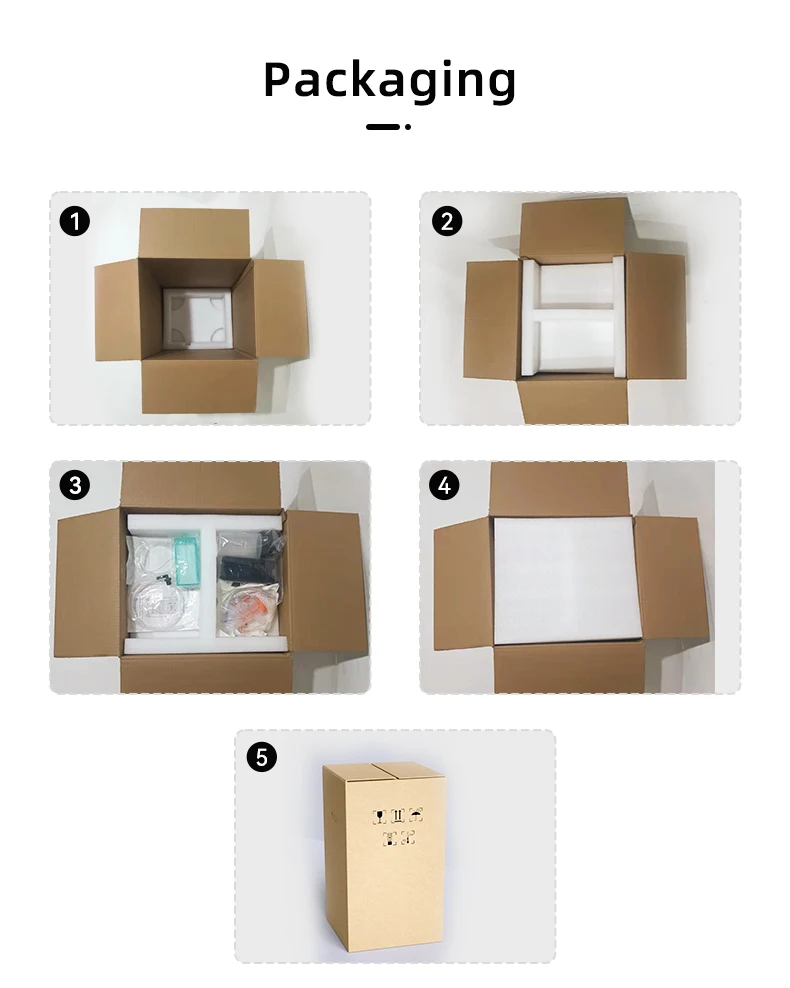 Packaging

1

2

3

4

5