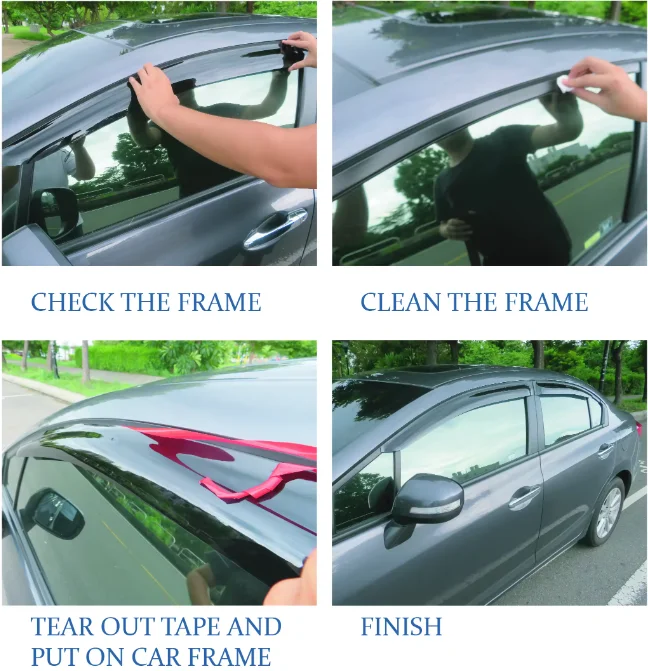 CHECK THE FRAME

CLEAN THE FRAME

TEAR OUT TAPE AND PUT ON CAR FRAME

FINISH