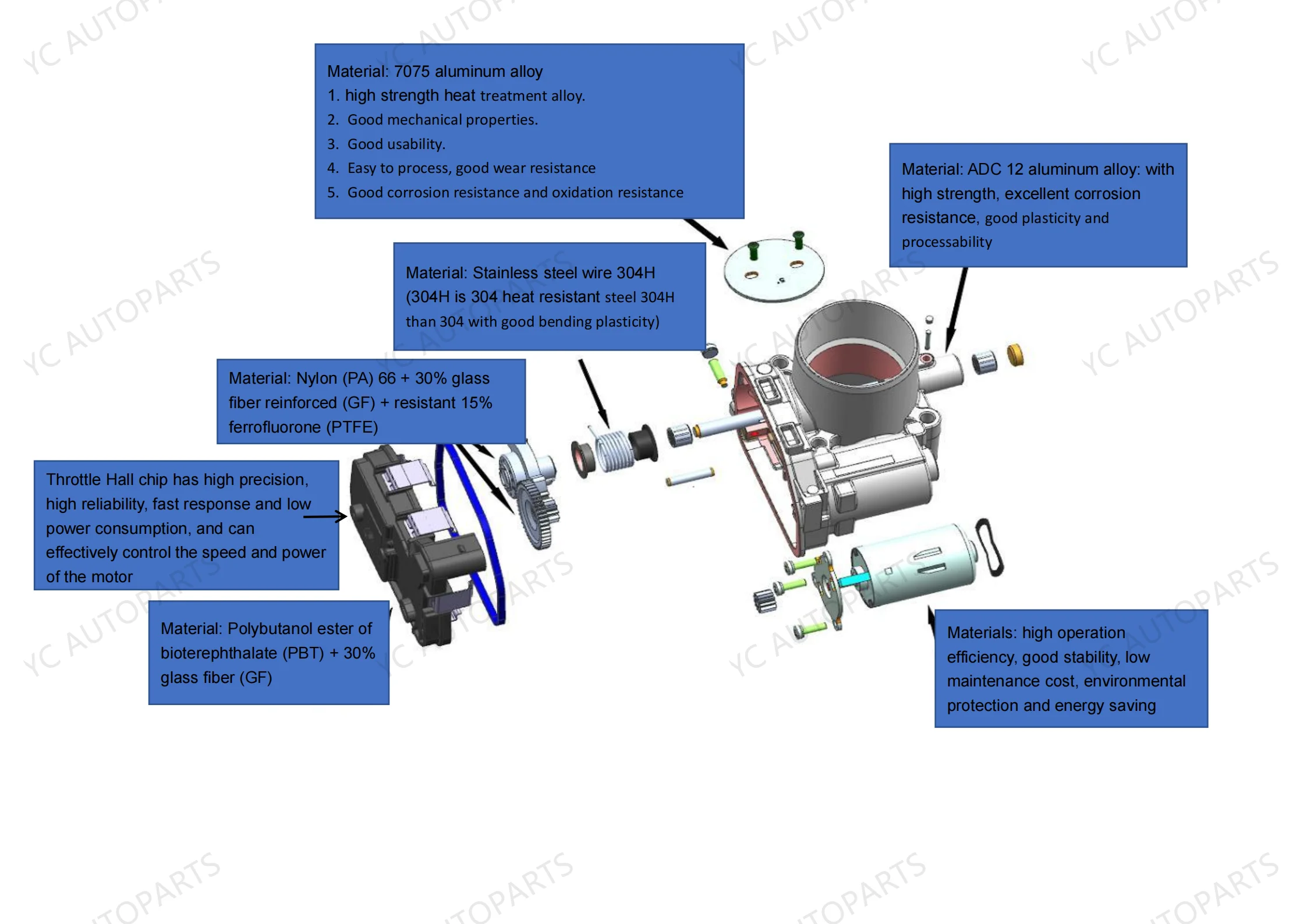 YC AUTOPARTS

Material: 7075 aluminum alloy
1. high strength heat treatment alloy.
2. Good mechanical properties.
3. Good usability.
4. Easy to process, good wear resistance
5. Good corrosion resistance and oxidation resistance

Material: ADC 12 aluminum alloy: with high strength, excellent corrosion resistance, good plasticity and processability

Material: Stainless steel wire 304H (304H is 304 heat resistant steel 304H than 304 with good bending plasticity)

Material: Nylon (PA) 66 + 30% glass fiber reinforced (GF) + resistant 15% ferrofluorone (PTFE)

Throttle Hall chip has high precision, high reliability, fast response and low power consumption, and can effectively control the speed and power of the motor

Material: Polybutanol ester of bioterephthalate (PBT) + 30% glass fiber (GF)

Materials: high operation efficiency, good stability, low maintenance cost, environmental protection and energy saving