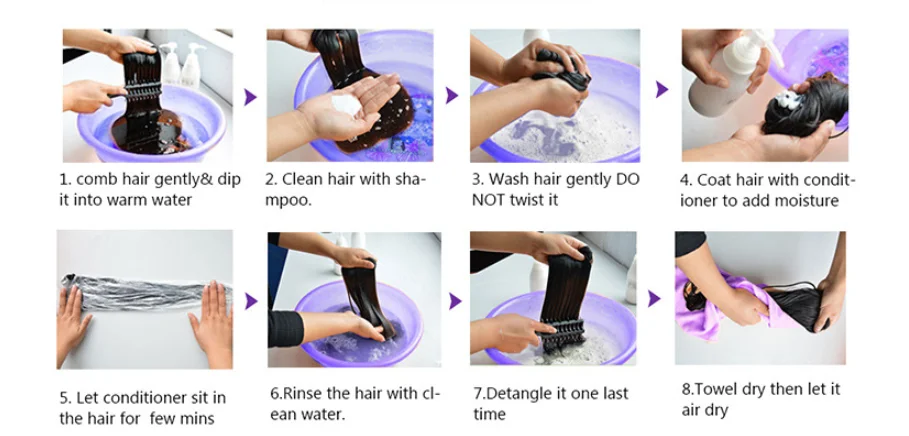 1. comb hair gently& dip it into warm water

2. Clean hair with shampoo.

3. Wash hair gently DO NOT twist it

4. Coat hair with conditioner to add moisture

5. Let conditioner sit in the hair for few mins

6.Rinse the hair with clean water.

7.Detangle it one last time

8.Towel dry then let it air dry