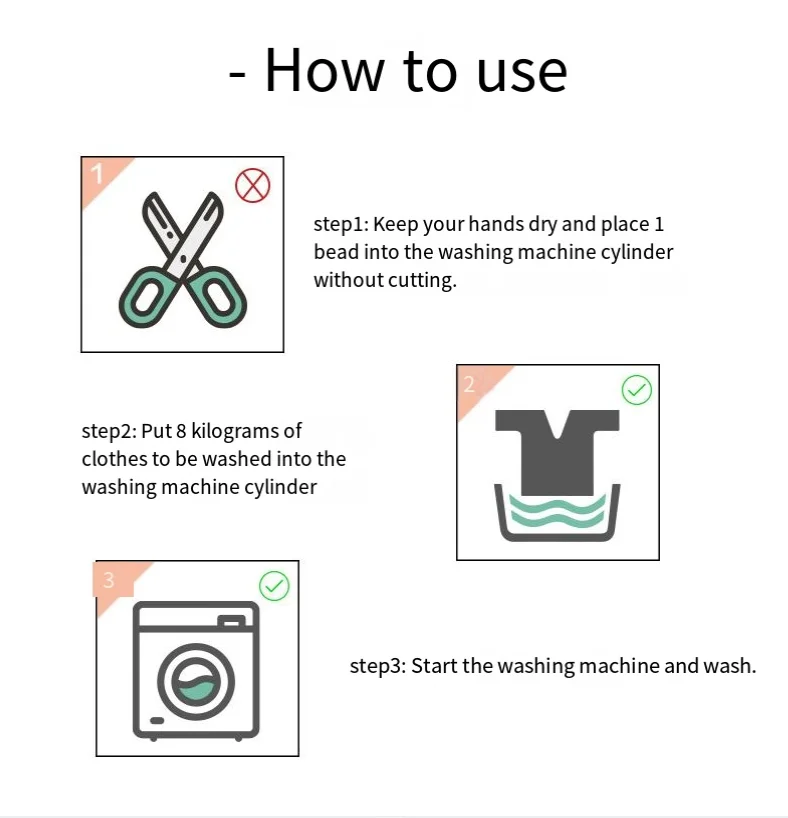 - How to use

1

step1: Keep your hands dry and place 1 bead into the washing machine cylinder without cutting.

2

step2: Put 8 kilograms of clothes to be washed into the washing machine cylinder

3

step3: Start the washing machine and wash.