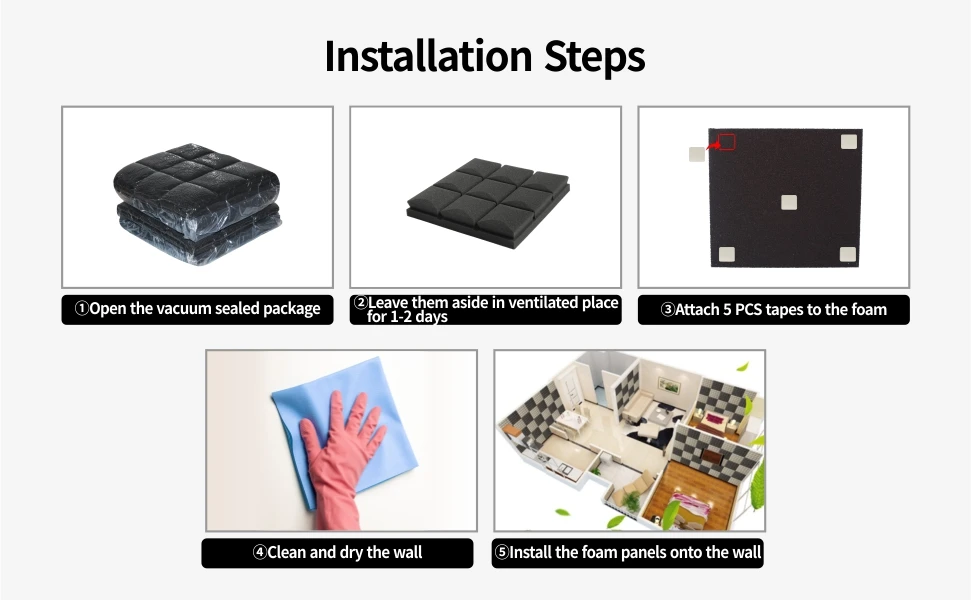 Installation Steps

①Open the vacuum sealed package

②Leave them aside in ventilated place for 1-2 days

③Attach 5 PCS tapes to the foam

④Clean and dry the wall

⑤Install the foam panels onto the wall