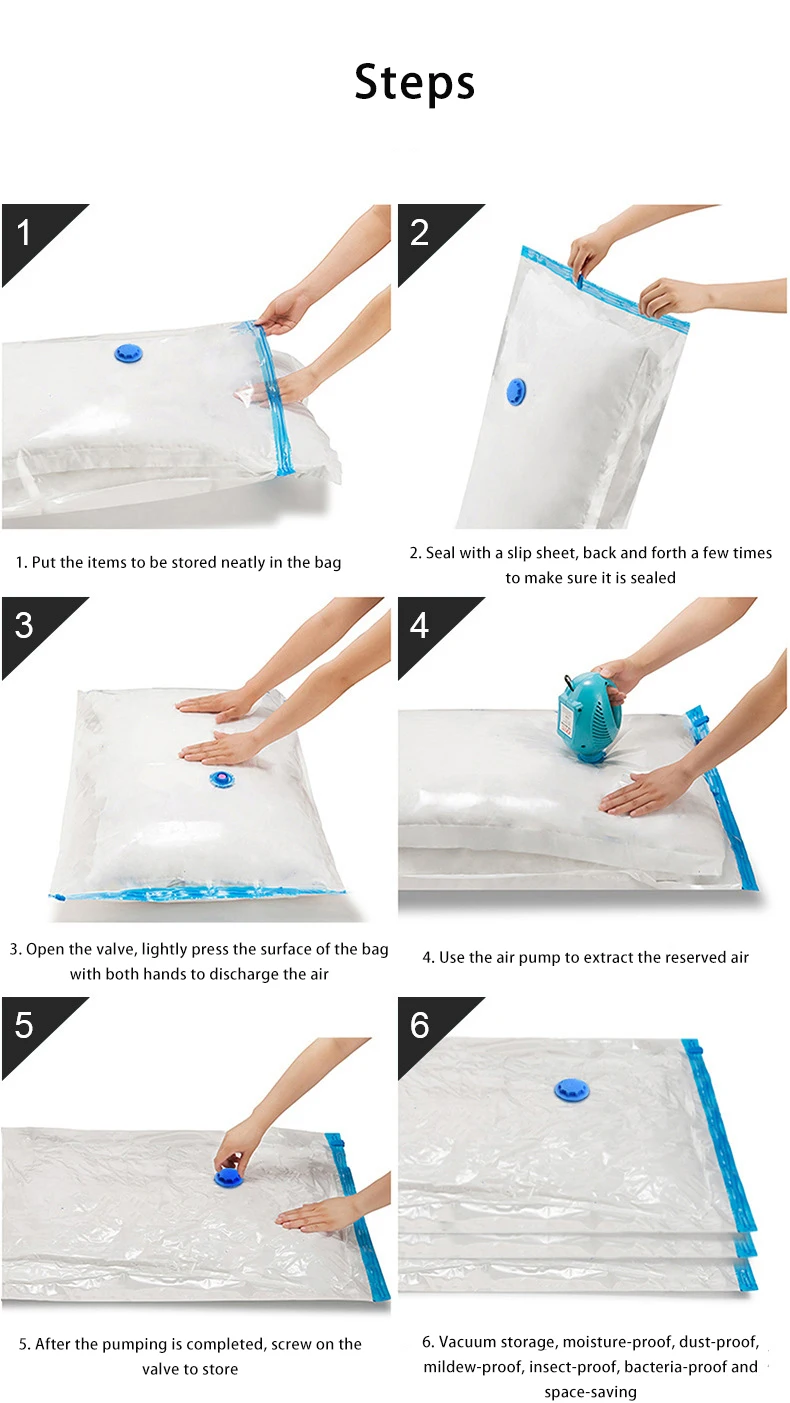 Steps

1

1. Put the items to be stored neatly in the bag

2

2. Seal with a slip sheet, back and forth a few times to make sure it is sealed

3

3. Open the valve, lightly press the surface of the bag with both hands to discharge the air

4

4. Use the air pump to extract the reserved air

5

5. After the pumping is completed, screw on the valve to store

6

6. Vacuum storage, moisture-proof, dust-proof, mildew-proof, insect-proof, bacteria-proof and space-saving