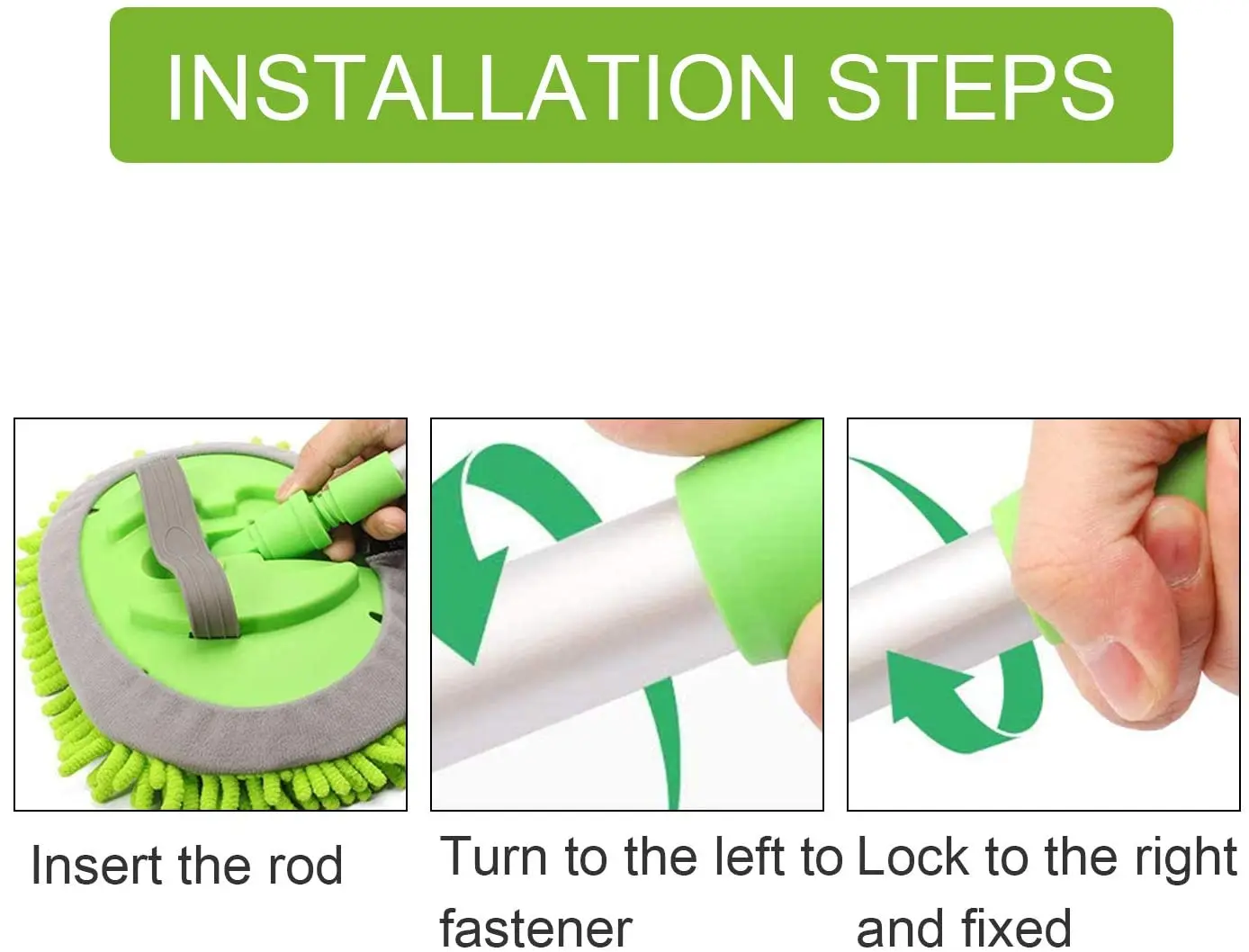 INSTALLATION STEPS

Insert the rod

Turn to the left to fastener

Lock to the right and fixed