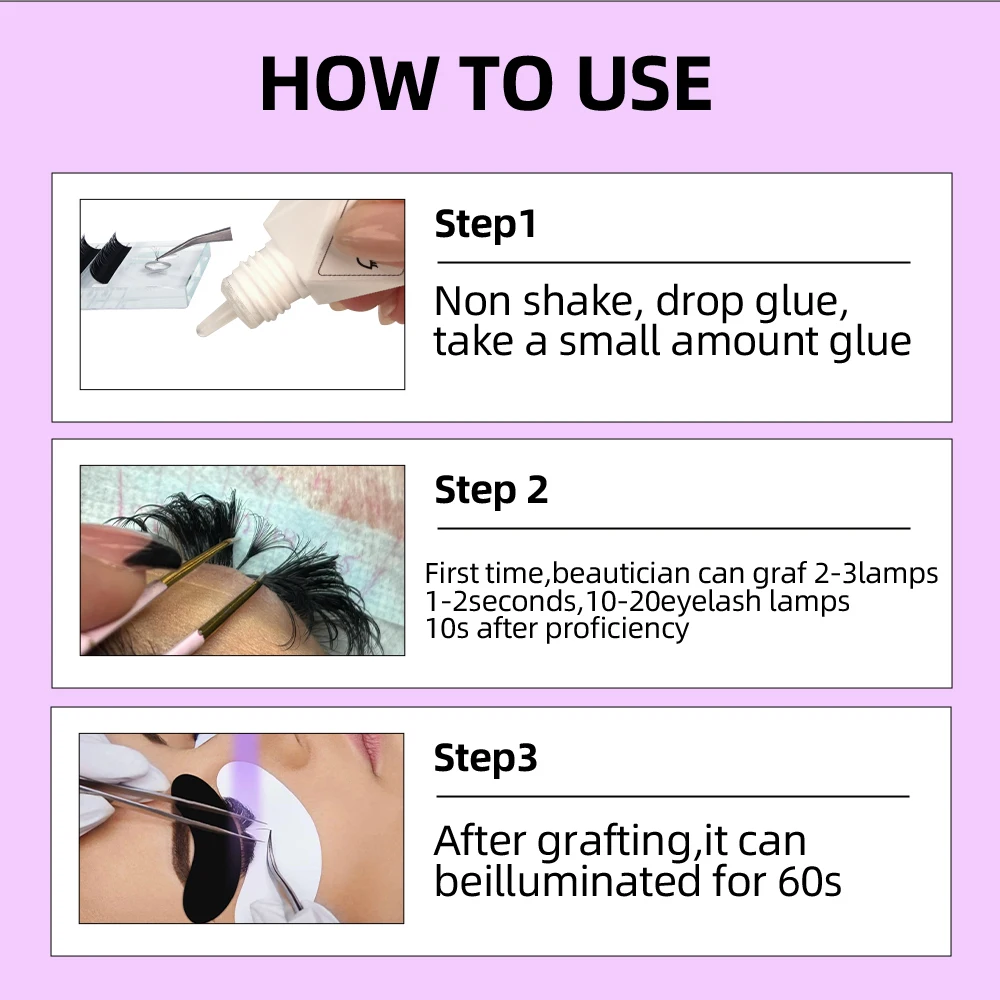 HOW TO USE

Step1

Non shake, drop glue,
take a small amount glue

Step 2

First time,beautician can graf 2-3lamps
1-2seconds,10-20eyelash lamps
10s after proficiency

Step3

After grafting,it can
beilluminated for 60s