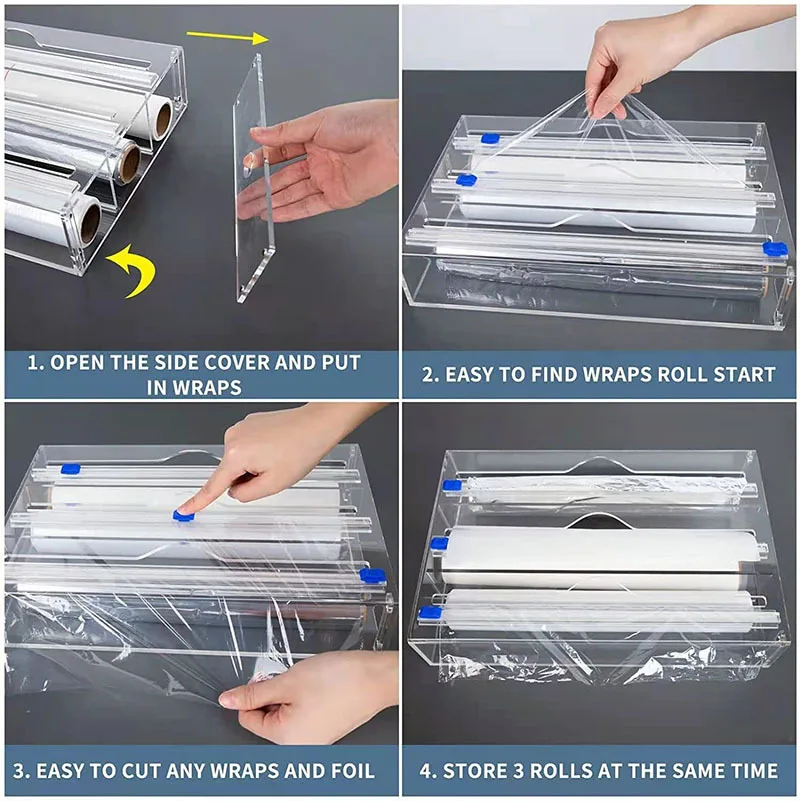 1. OPEN THE SIDE COVER AND PUT IN WRAPS

2. EASY TO FIND WRAPS ROLL START

3. EASY TO CUT ANY WRAPS AND FOIL

4. STORE 3 ROLLS AT THE SAME TIME