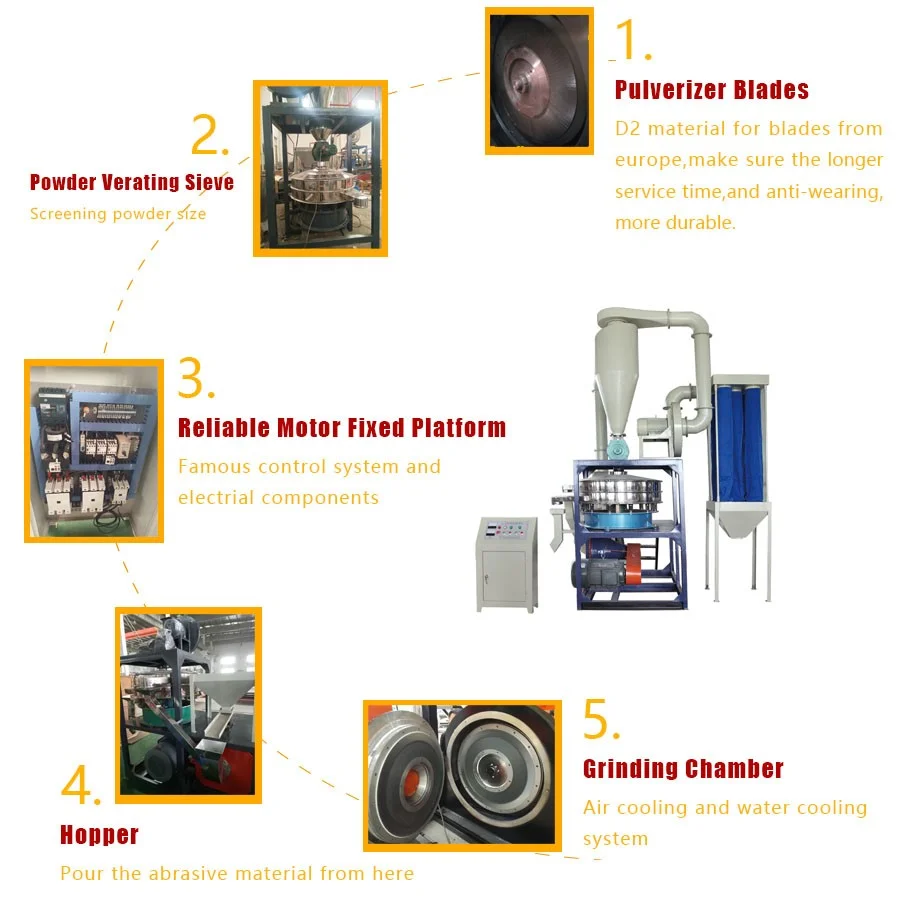 1.
Pulverizer Blades
D2 material for blades from europe,make sure the longer service time,and anti-wearing, more durable.

2.
Powder Verating Sieve
Screening powder size

3.
Reliable Motor Fixed Platform
Famous control system and electrial components

4.
Hopper
Pour the abrasive material from here

5.
Grinding Chamber
Air cooling and water cooling system