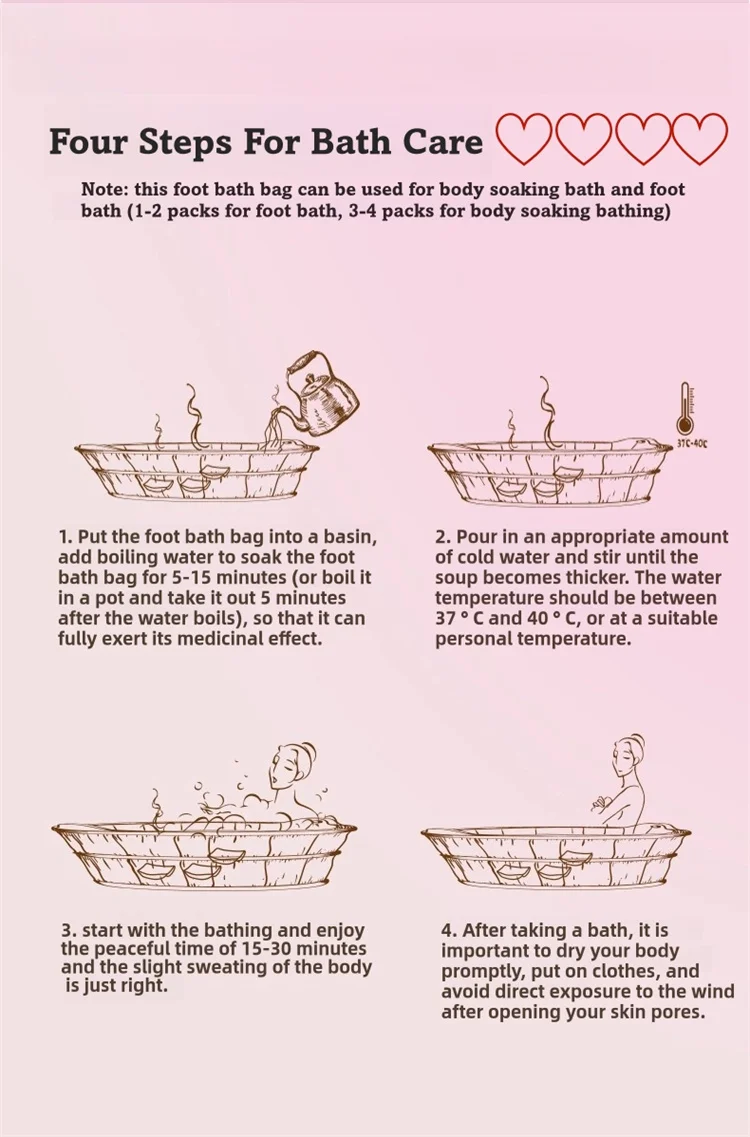 Four Steps For Bath Care

Note: this foot bath bag can be used for body soaking bath and foot bath (1-2 packs for foot bath, 3-4 packs for body soaking bathing)

37C-40C

1. Put the foot bath bag into a basin, add boiling water to soak the foot bath bag for 5-15 minutes (or boil it in a pot and take it out 5 minutes after the water boils), so that it can fully exert its medicinal effect.

2. Pour in an appropriate amount of cold water and stir until the soup becomes thicker. The water temperature should be between 37 ° C and 40 ° C, or at a suitable personal temperature.

3. start with the bathing and enjoy the peaceful time of 15-30 minutes and the slight sweating of the body is just right.

4. After taking a bath, it is important to dry your body promptly, put on clothes, and avoid direct exposure to the wind after opening your skin pores.