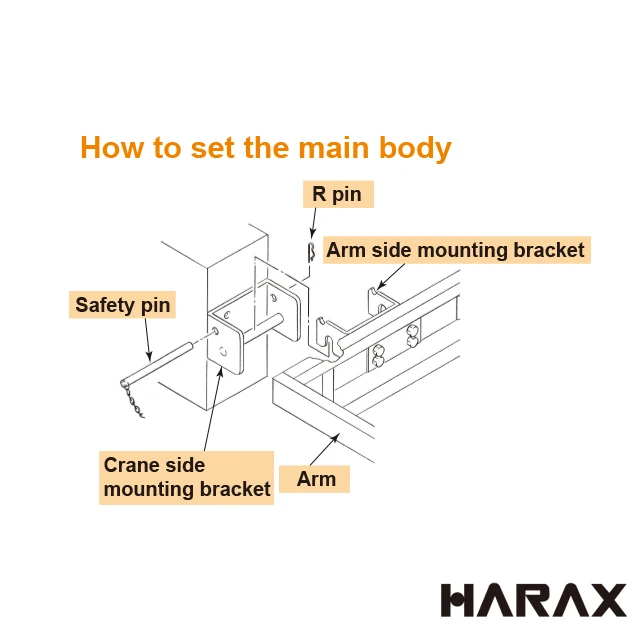 How to set the main body

R pin

Arm side mounting bracket

Safety pin

Crane side mounting bracket

Arm

HARAX