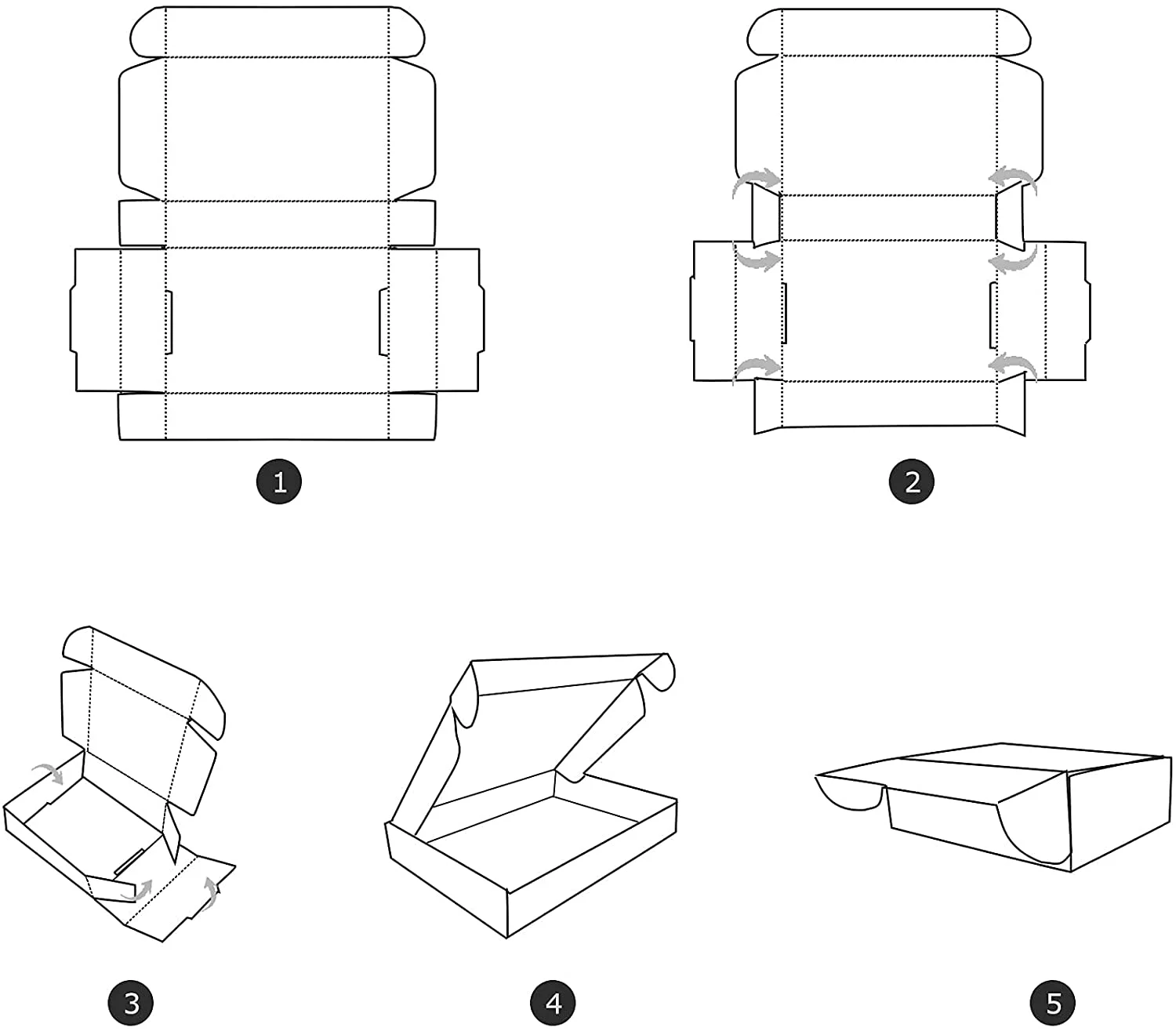 1

2

3

4

5