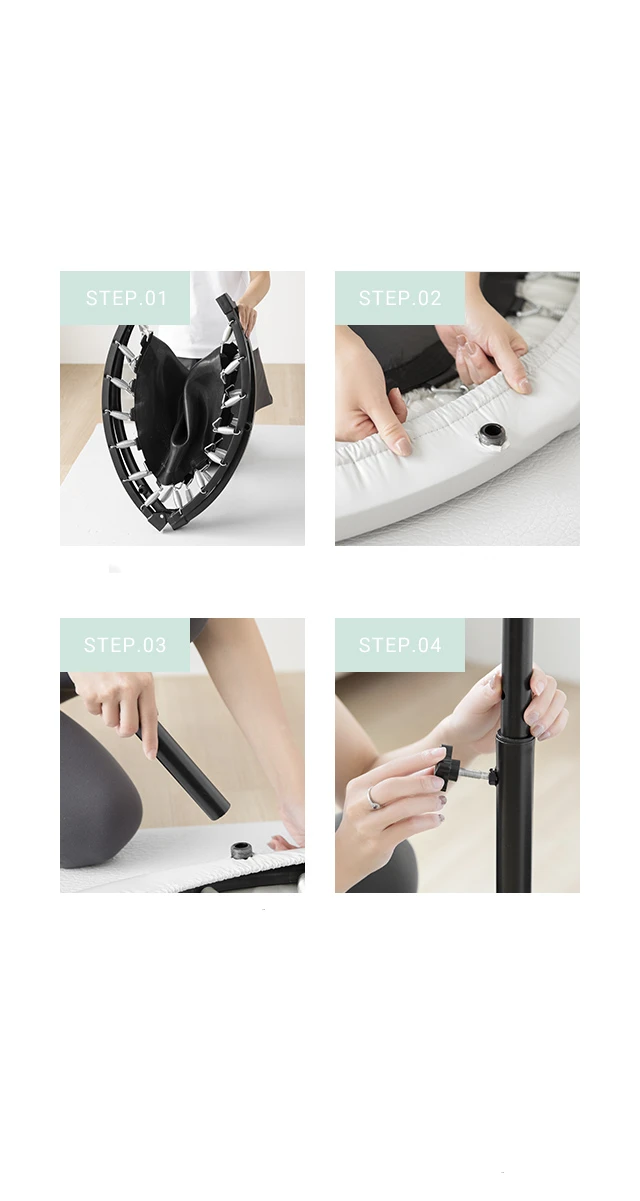 STEP.01

STEP.02

STEP.03

STEP.04