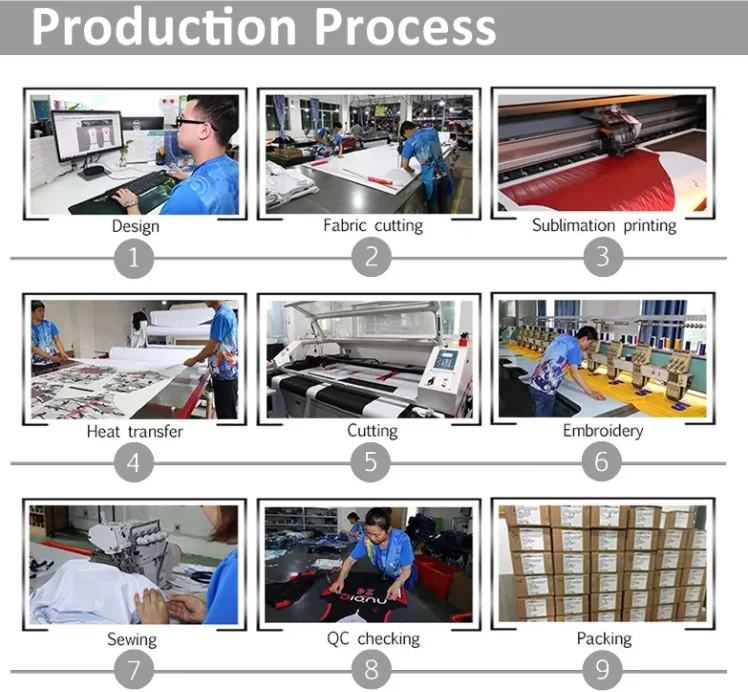 Production Process

Design
1

Fabric cutting
2

Sublimation printing
3

Heat transfer
4

Cutting
5

Embroidery
6

Sewing
7

QC checking
8

Packing
9