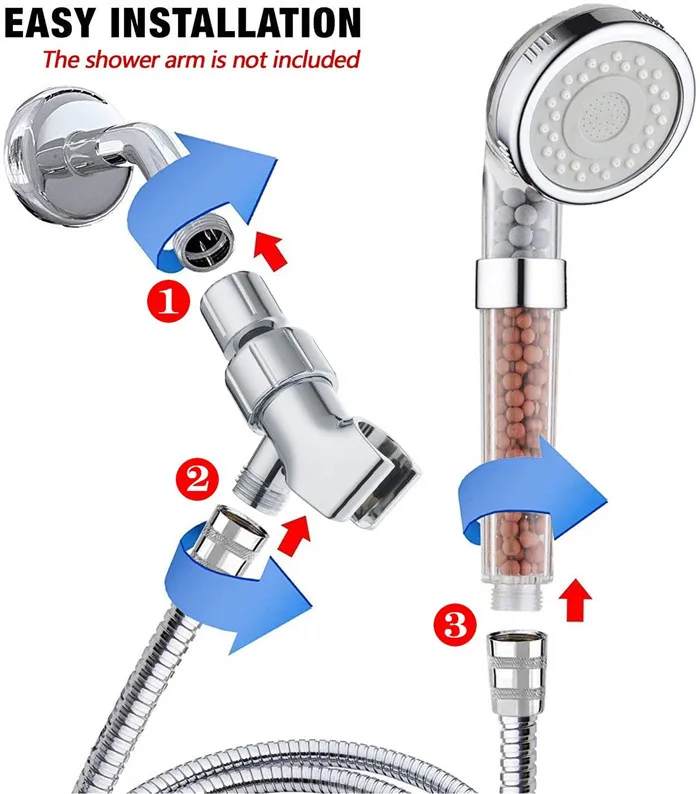 EASY INSTALLATION
The shower arm is not included

1

2

3