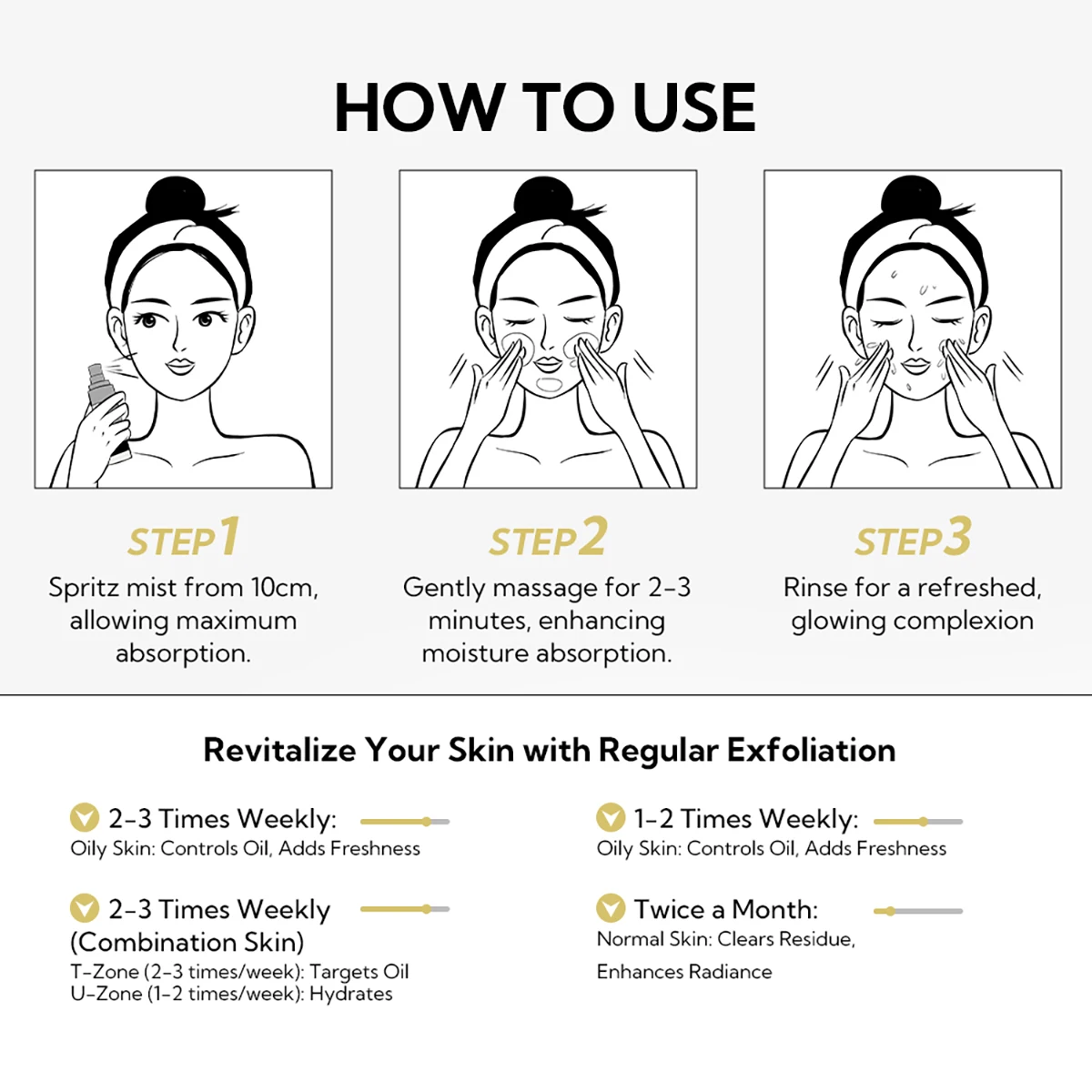 HOW TO USE

STEP1
Spritz mist from 10cm, allowing maximum absorption.

STEP2
Gently massage for 2-3 minutes, enhancing moisture absorption.

STEP3
Rinse for a refreshed, glowing complexion

Revitalize Your Skin with Regular Exfoliation

2-3 Times Weekly:
Oily Skin: Controls Oil, Adds Freshness

2-3 Times Weekly (Combination Skin)
T-Zone (2-3 times/week): Targets Oil
U-Zone (1-2 times/week): Hydrates

1-2 Times Weekly:
Oily Skin: Controls Oil, Adds Freshness

Twice a Month:
Normal Skin: Clears Residue, Enhances Radiance