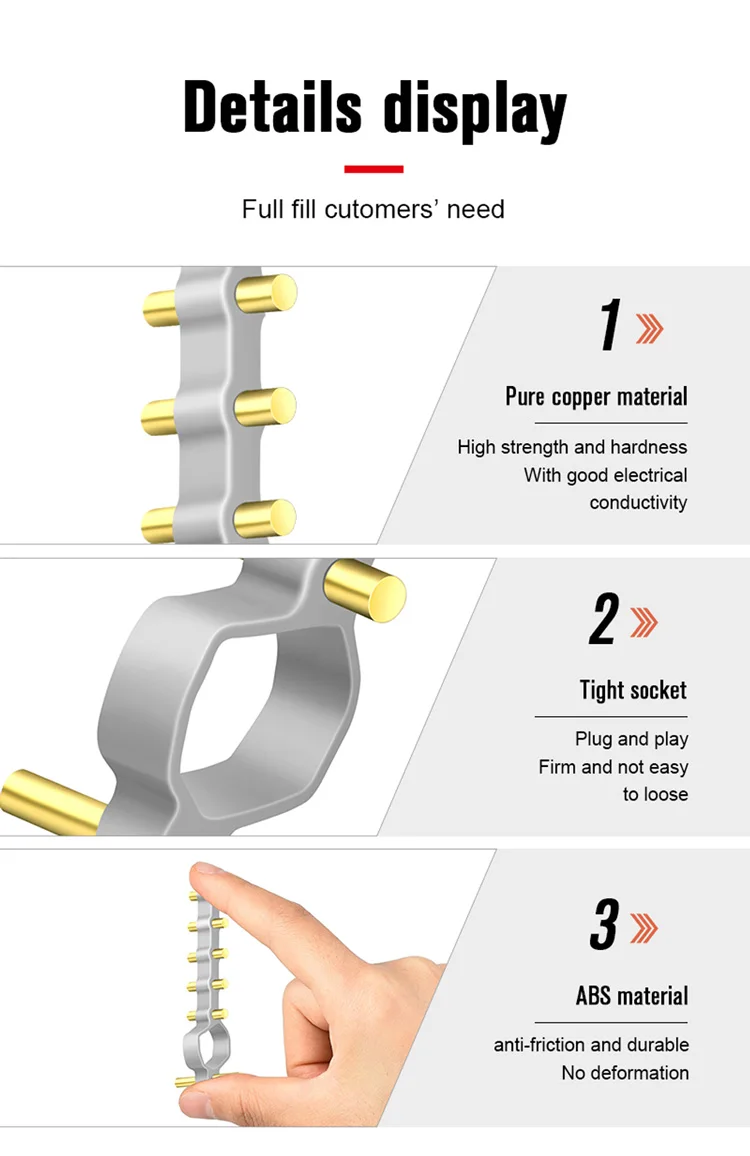 Details display

Full fill cutomers' need

1

Pure copper material

High strength and hardness
With good electrical conductivity

2

Tight socket

Plug and play
Firm and not easy to loose

3

ABS material

anti-friction and durable
No deformation