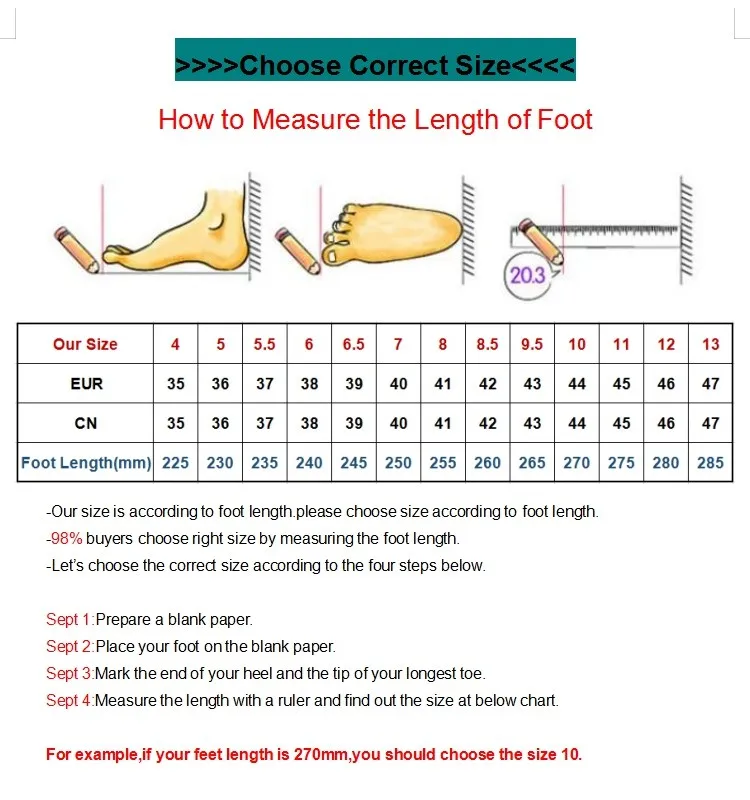 >>>>Choose Correct Size<<<<

How to Measure the Length of Foot

20.3

| Our Size | 4 | 5 | 5.5 | 6 | 6.5 | 7 | 8 | 8.5 | 9.5 | 10 | 11 | 12 | 13 |
|---|---|---|---|---|---|---|---|---|---|---|---|---|---|
| EUR | 35 | 36 | 37 | 38 | 39 | 40 | 41 | 42 | 43 | 44 | 45 | 46 | 47 |
| CN | 35 | 36 | 37 | 38 | 39 | 40 | 41 | 42 | 43 | 44 | 45 | 46 | 47 |
| Foot Length(mm) | 225 | 230 | 235 | 240 | 245 | 250 | 255 | 260 | 265 | 270 | 275 | 280 | 285 |

-Our size is according to foot length.please choose size according to foot length.
-98% buyers choose right size by measuring the foot length.
-Let's choose the correct size according to the four steps below.

Sept 1:Prepare a blank paper.
Sept 2:Place your foot on the blank paper.
Sept 3:Mark the end of your heel and the tip of your longest toe.
Sept 4:Measure the length with a ruler and find out the size at below chart.

For example,if your feet length is 270mm,you should choose the size 10.