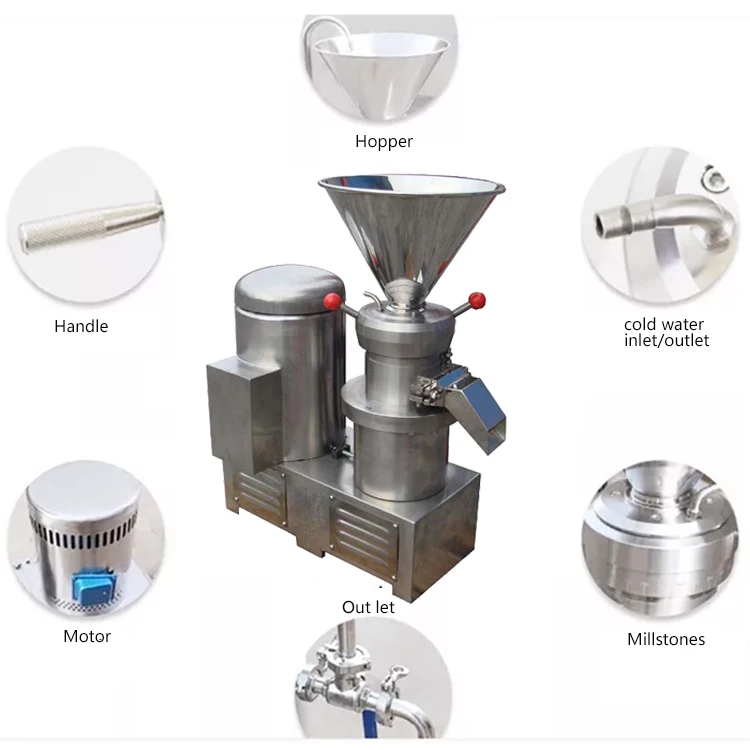 Hopper

Handle

cold water inlet/outlet

Motor

Out let

Millstones