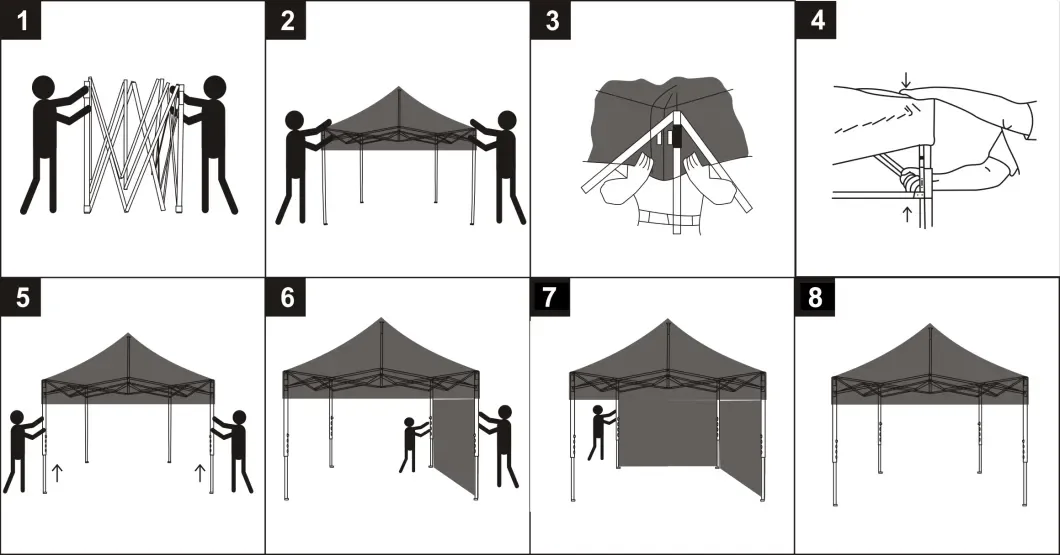 1
2
3
4
5
6
7
8