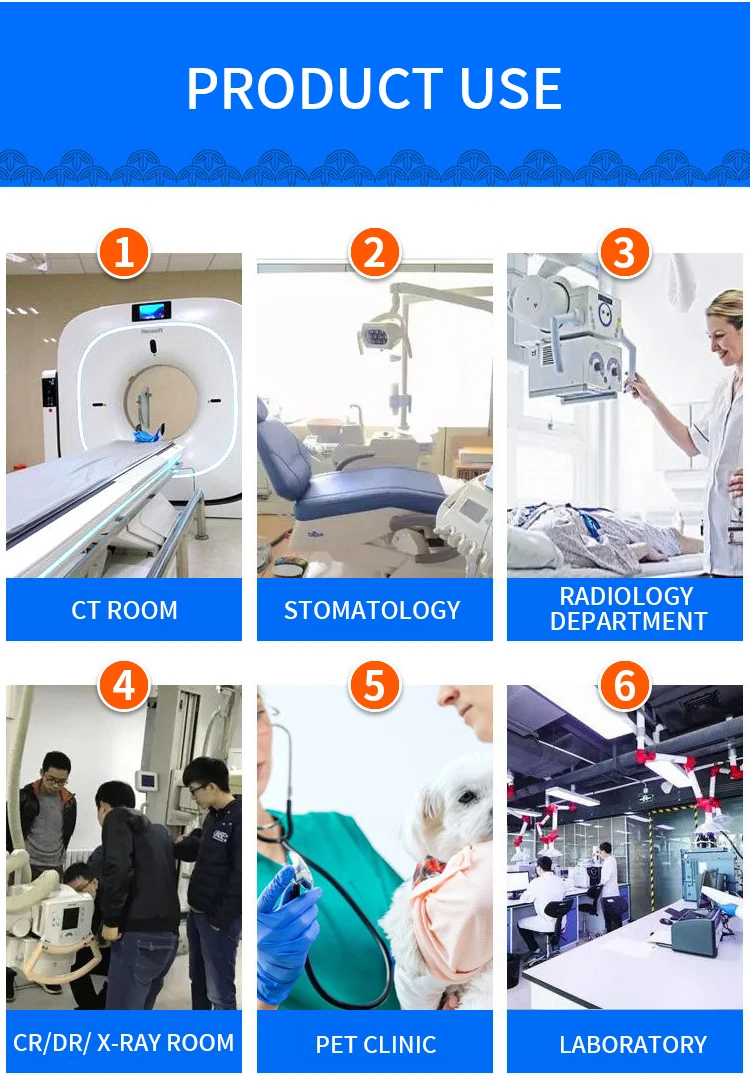 PRODUCT USE

1
CT ROOM

2
STOMATOLOGY

3
RADIOLOGY DEPARTMENT

4
CR/DR/ X-RAY ROOM

5
PET CLINIC

6
LABORATORY