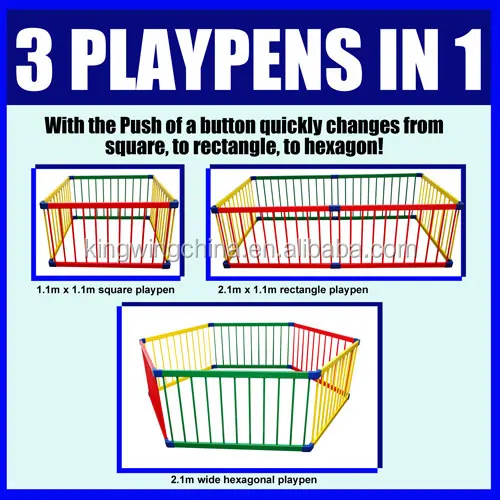 3 PLAYPENS IN 1

With the Push of a button quickly changes from square, to rectangle, to hexagon!

kingwingchina.en.alibaba.com

1.1m x 1.1m square playpen

2.1m x 1.1m rectangle playpen

2.1m wide hexagonal playpen