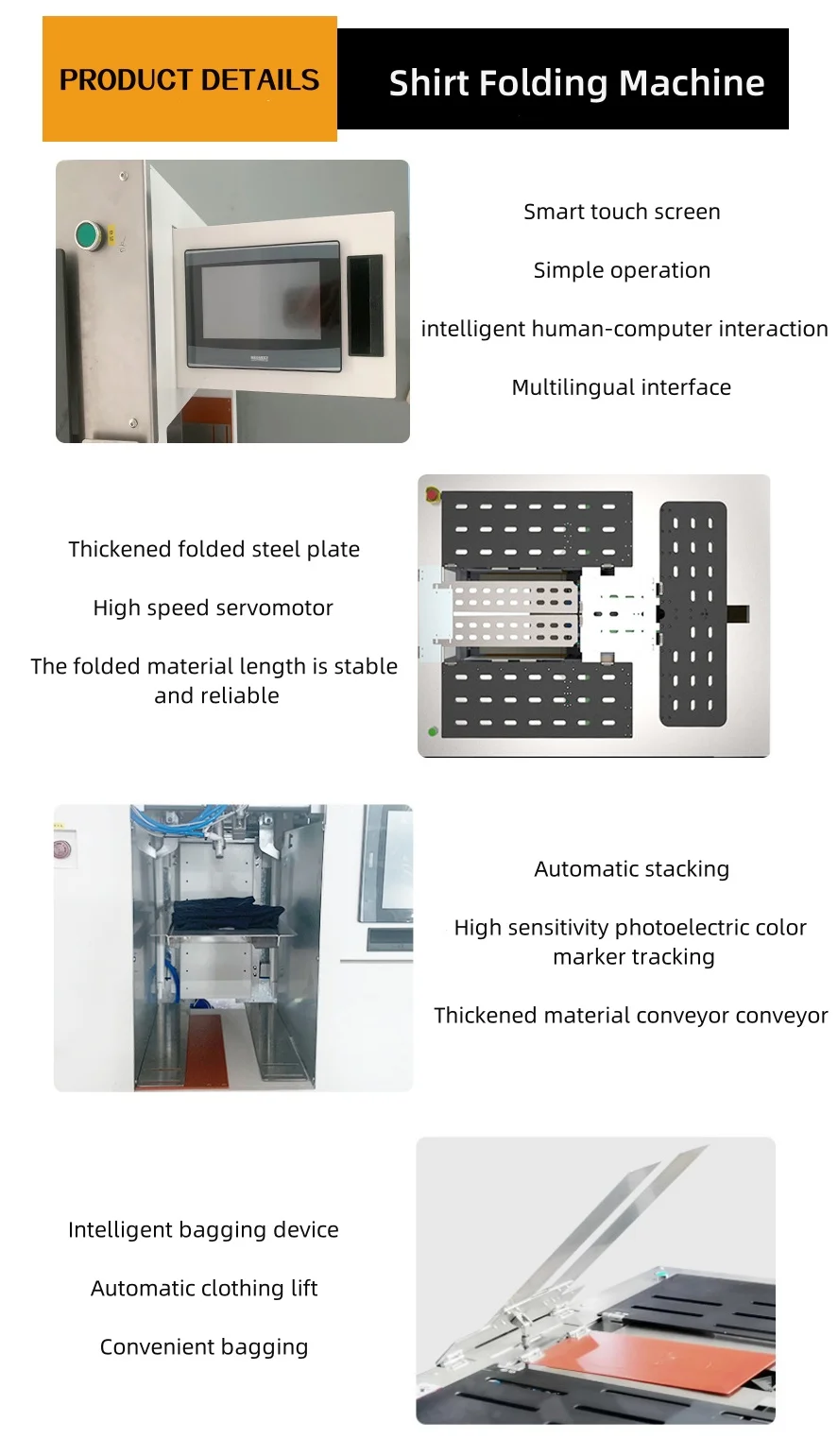 PRODUCT DETAILS

Shirt Folding Machine

Smart touch screen

Simple operation

intelligent human-computer interaction

Multilingual interface

Thickened folded steel plate

High speed servomotor

The folded material length is stable and reliable

Automatic stacking

High sensitivity photoelectric color marker tracking

Thickened material conveyor conveyor

Intelligent bagging device

Automatic clothing lift

Convenient bagging