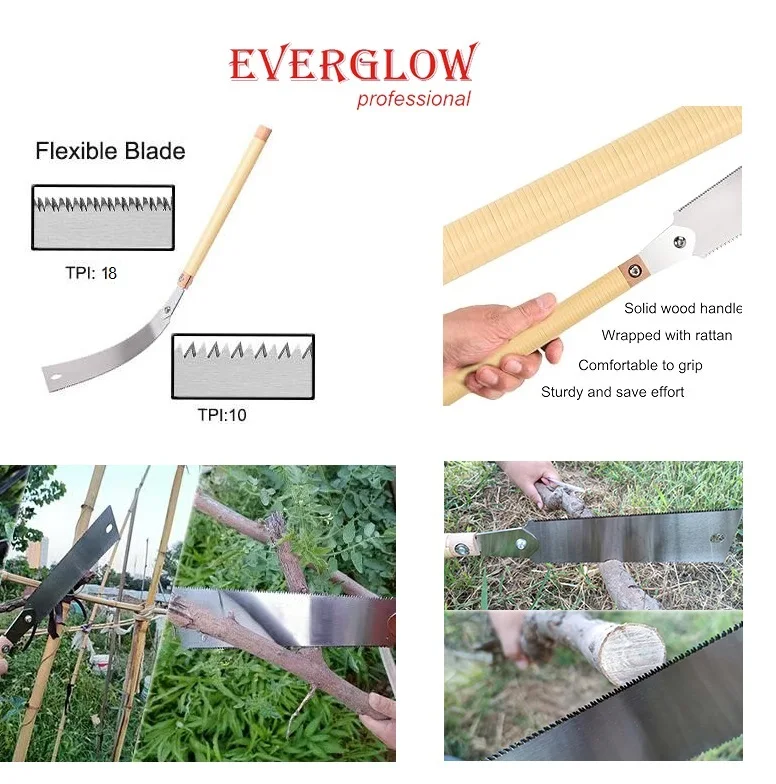 EVERGLOW
professional

Flexible Blade

TPI: 18

TPI:10

Solid wood handle
Wrapped with rattan
Comfortable to grip
Sturdy and save effort