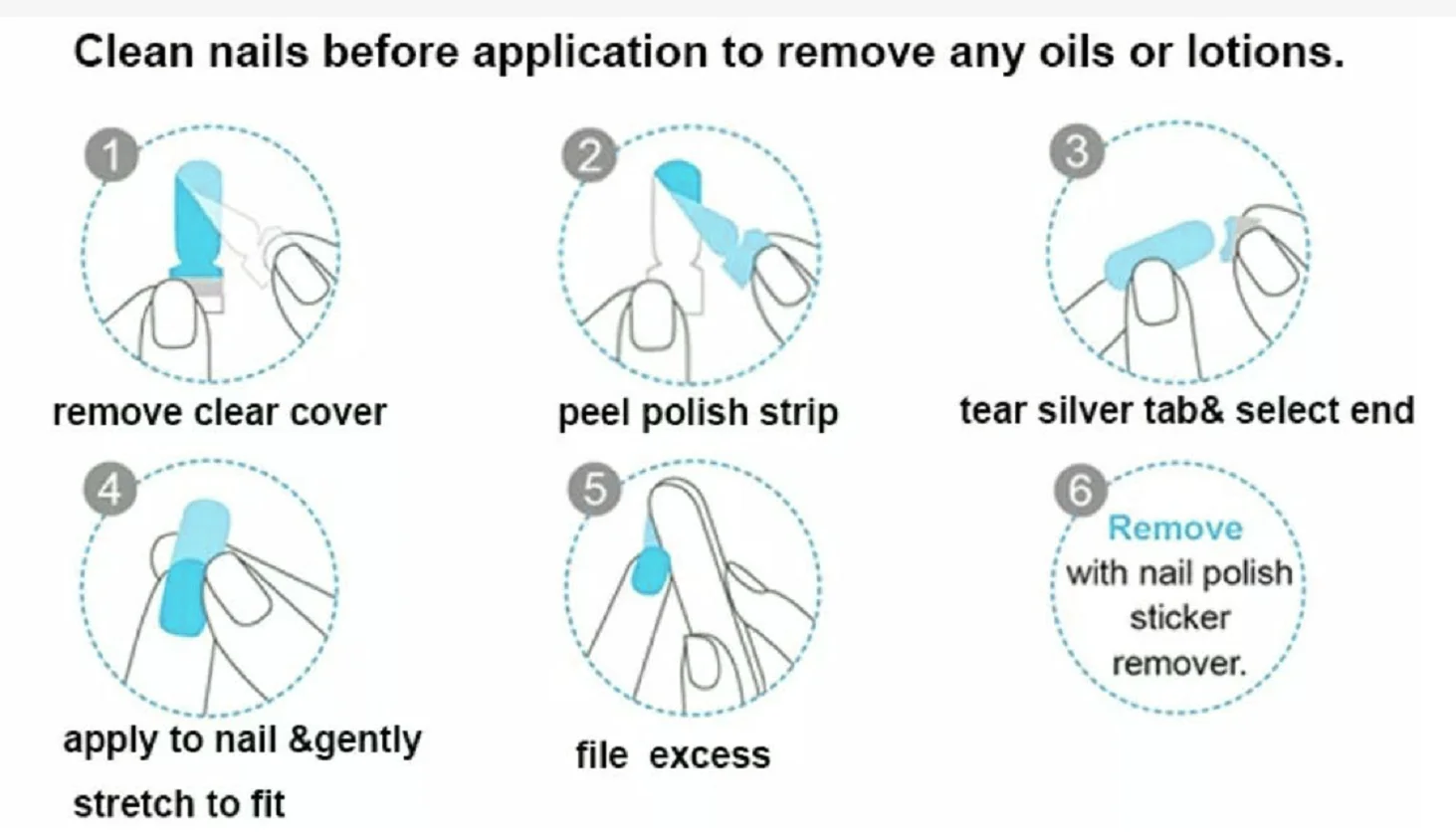 Clean nails before application to remove any oils or lotions.

1
remove clear cover

2
peel polish strip

3
tear silver tab& select end

4
apply to nail &gently stretch to fit

5
file excess

6
Remove with nail polish sticker remover.