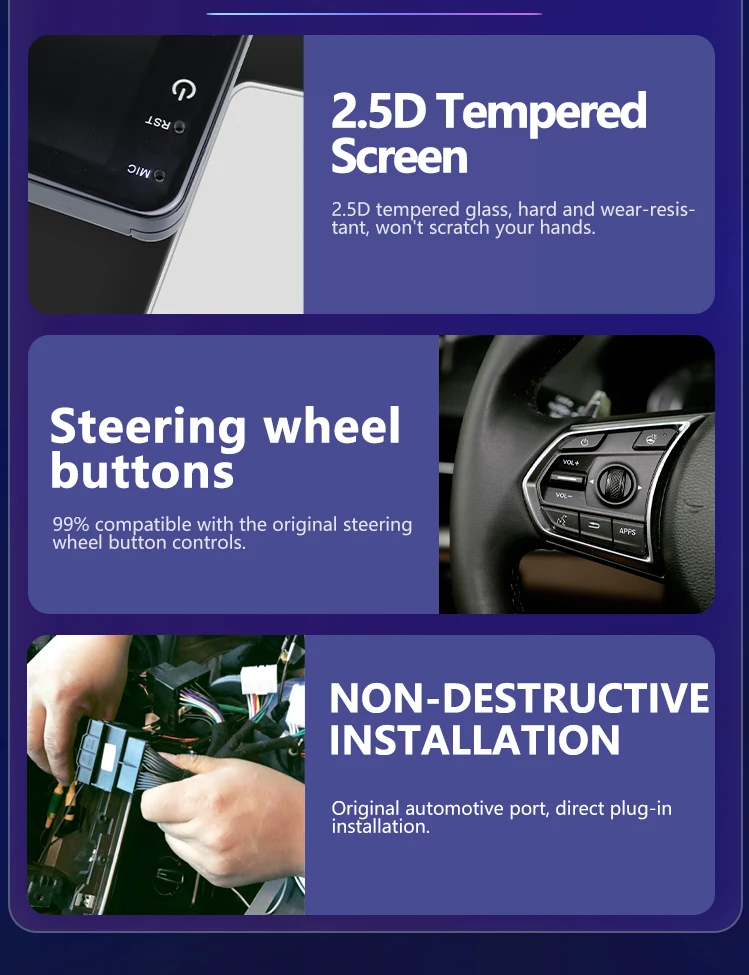 RST
MIC

2.5D Tempered Screen

2.5D tempered glass, hard and wear-resistant, won't scratch your hands.

Steering wheel buttons

99% compatible with the original steering wheel button controls.

VOL+
VOL−
APPS

NON-DESTRUCTIVE INSTALLATION

Original automotive port, direct plug-in installation.