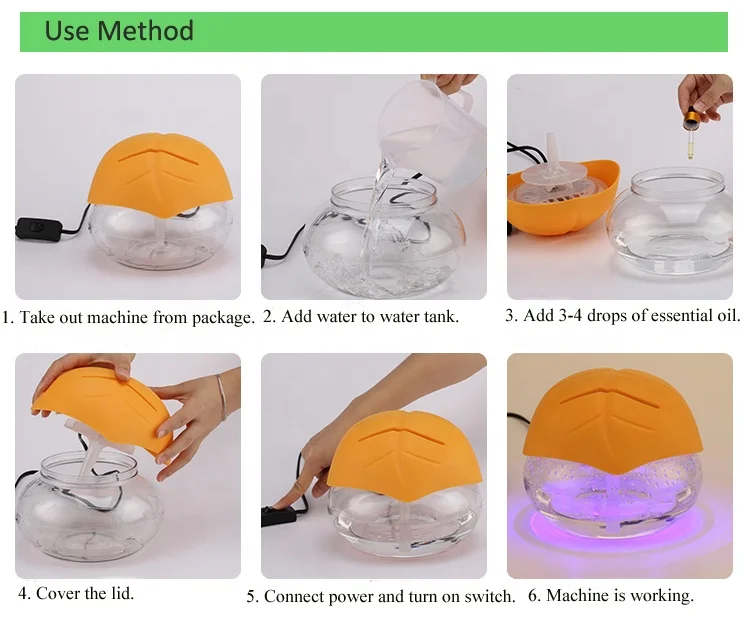 Use Method

1. Take out machine from package.

2. Add water to water tank.

3. Add 3-4 drops of essential oil.

4. Cover the lid.

5. Connect power and turn on switch.

6. Machine is working.