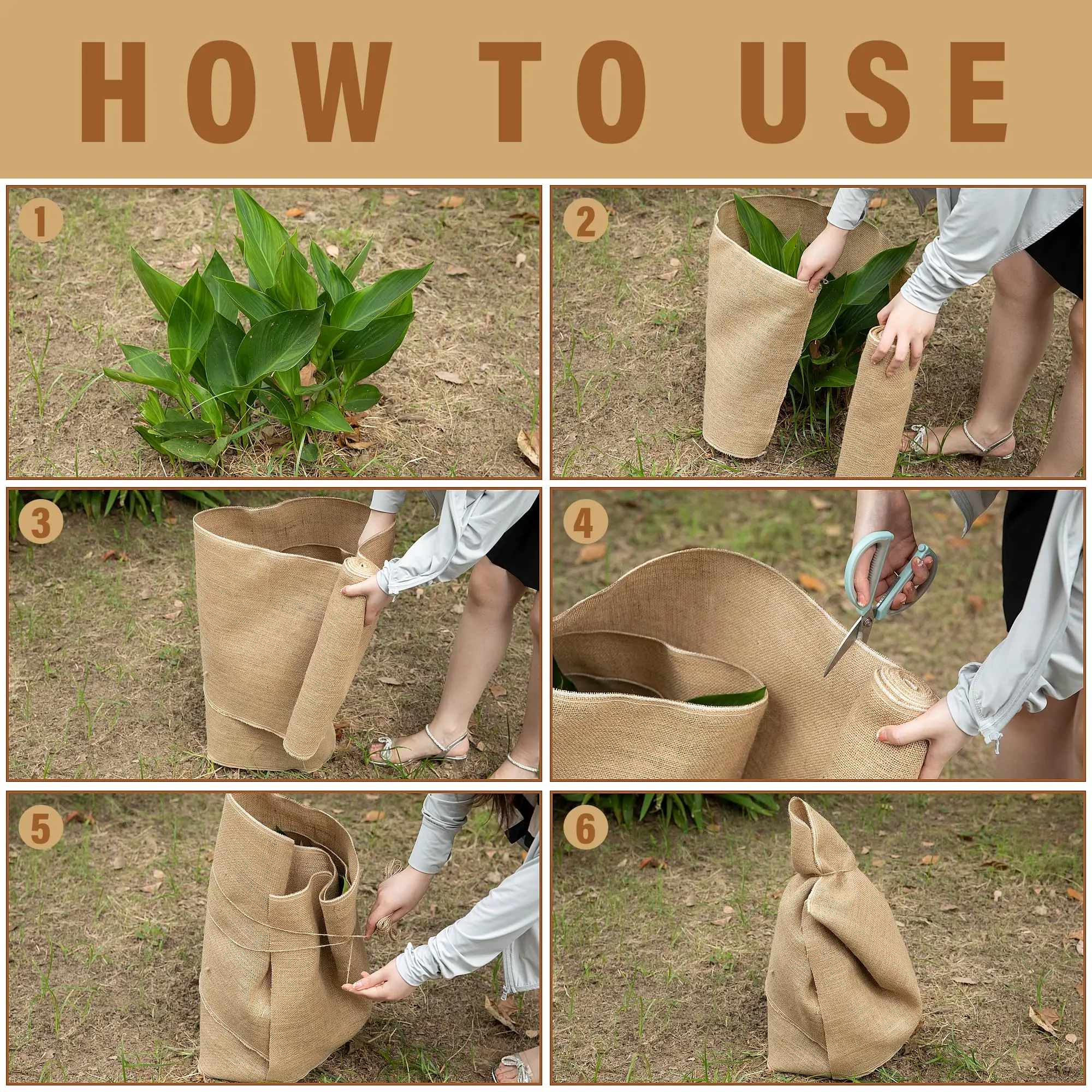 HOW TO USE

1

2

3

4

5

6