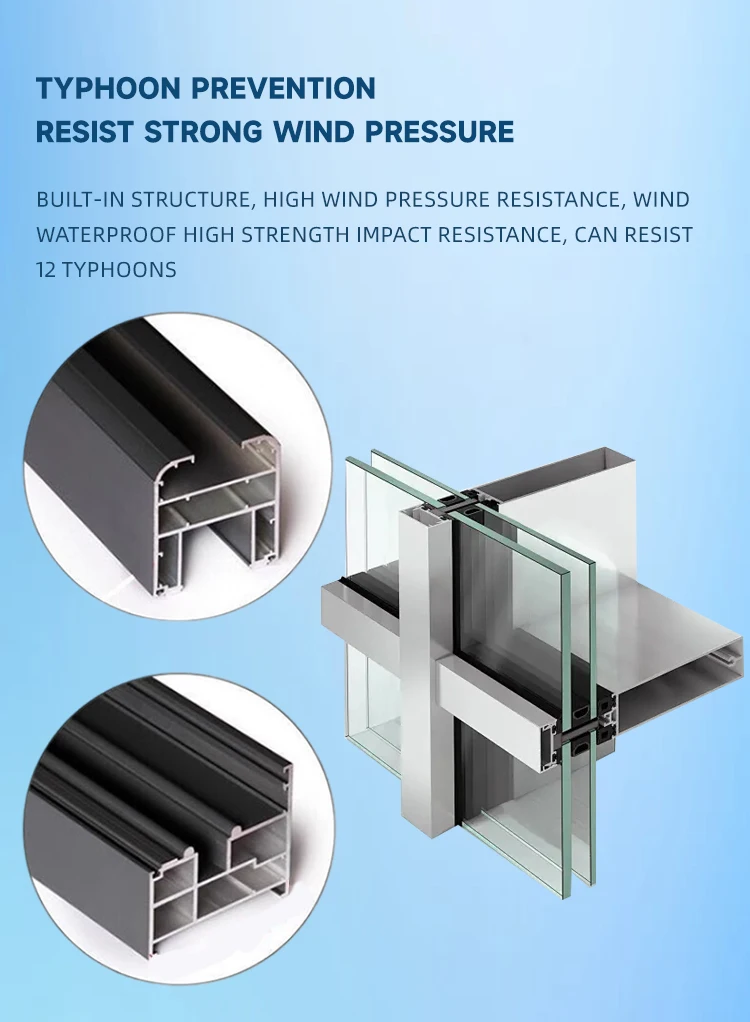 TYPHOON PREVENTION
RESIST STRONG WIND PRESSURE

BUILT-IN STRUCTURE, HIGH WIND PRESSURE RESISTANCE, WIND WATERPROOF HIGH STRENGTH IMPACT RESISTANCE, CAN RESIST 12 TYPHOONS