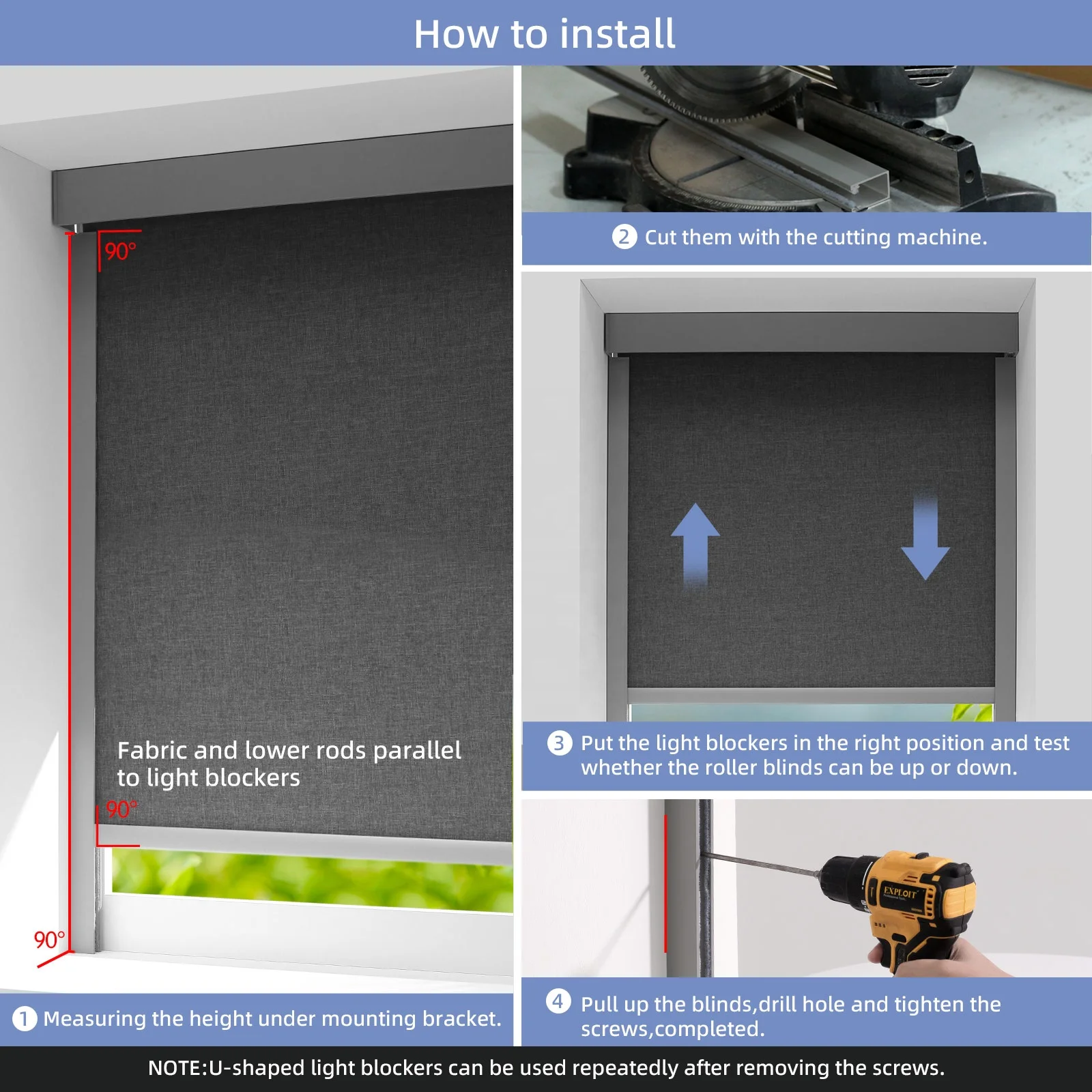 How to install

90°

Fabric and lower rods parallel to light blockers

90°

90°

1 Measuring the height under mounting bracket.

2 Cut them with the cutting machine.

3 Put the light blockers in the right position and test whether the roller blinds can be up or down.

EXPLOIT

4 Pull up the blinds,drill hole and tighten the screws,completed.

NOTE:U-shaped light blockers can be used repeatedly after removing the screws.