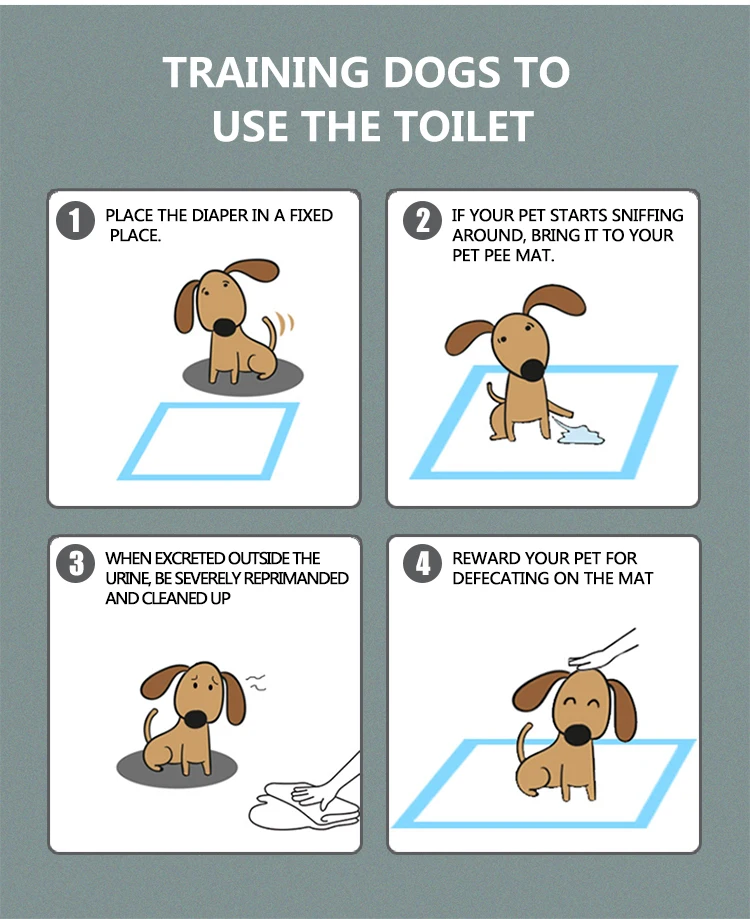 TRAINING DOGS TO USE THE TOILET

1 PLACE THE DIAPER IN A FIXED PLACE.

2 IF YOUR PET STARTS SNIFFING AROUND, BRING IT TO YOUR PET PEE MAT.

3 WHEN EXCRETED OUTSIDE THE URINE, BE SEVERELY REPRIMANDED AND CLEANED UP

4 REWARD YOUR PET FOR DEFECATING ON THE MAT